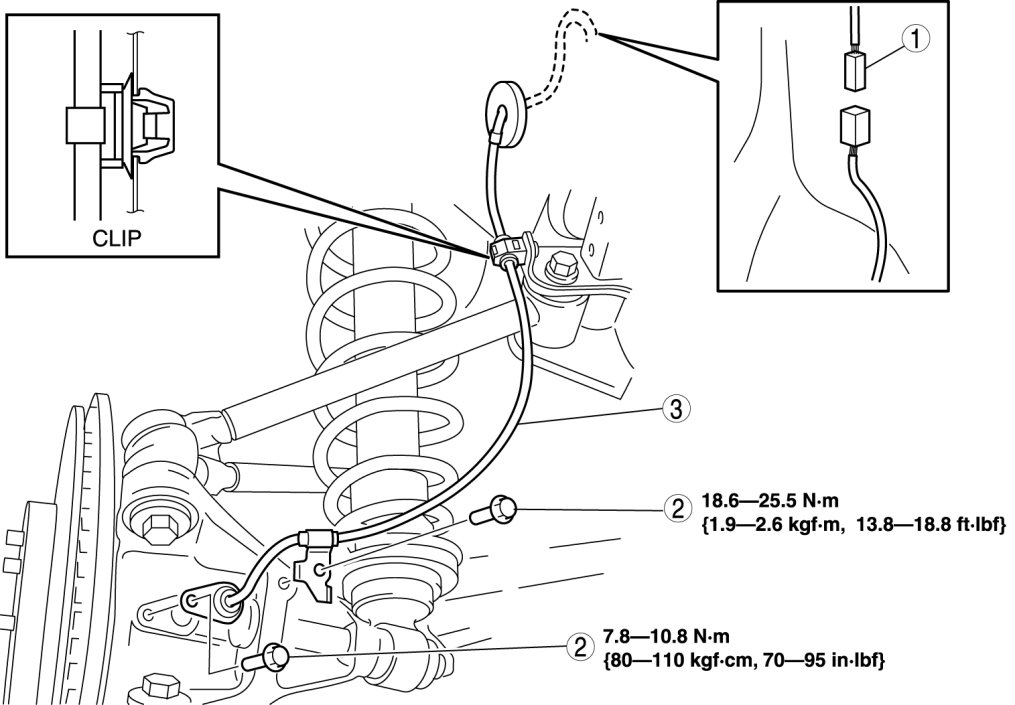 CLIP

1

3

2 18.6—25.5 N·m {1.9—2.6 kgf·m, 13.8—18.8 ft·lbf}

2 7.8—10.8 N·m {80—110 kgf·cm, 70—95 in·lbf}