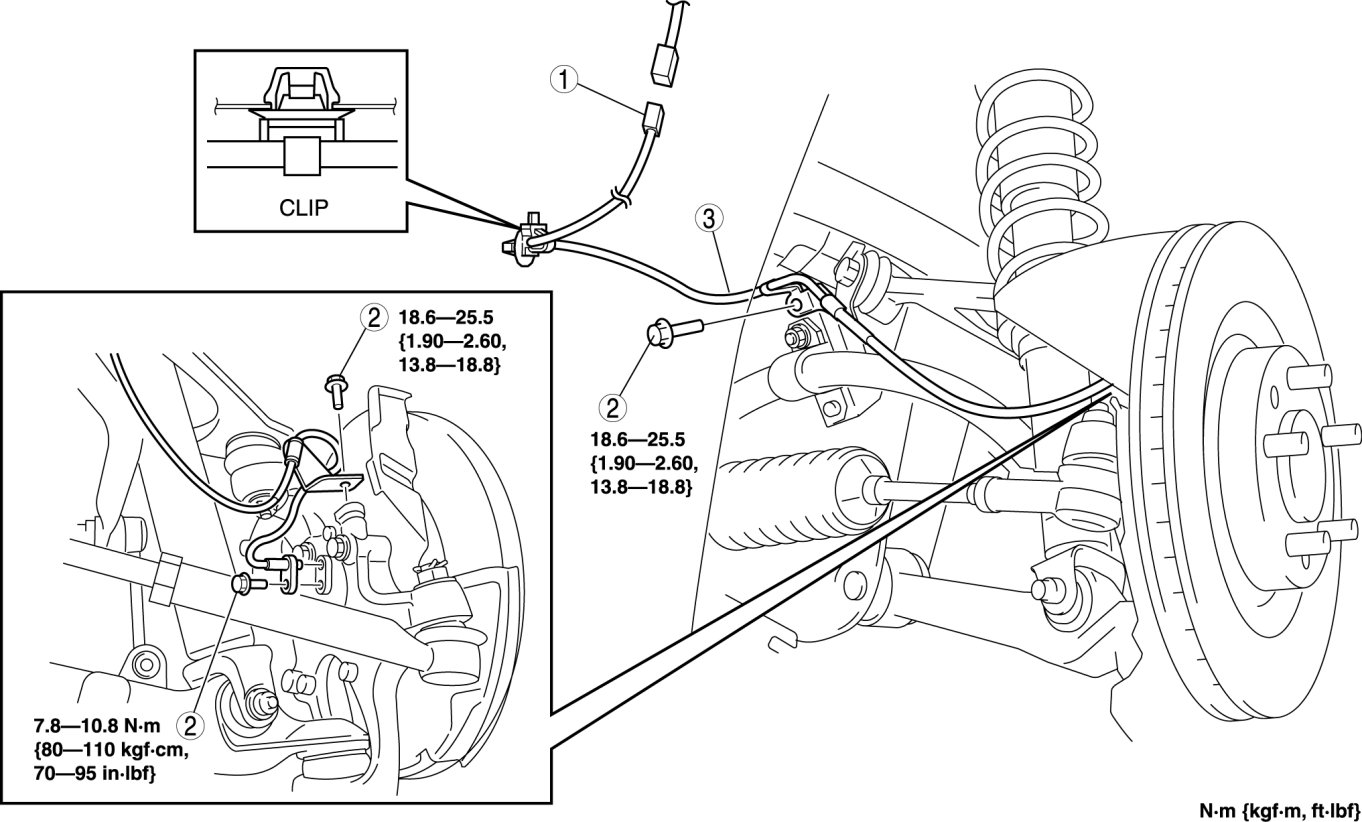 CLIP

1

3

2
18.6—25.5
{1.90—2.60,
13.8—18.8}

2
18.6—25.5
{1.90—2.60,
13.8—18.8}

2
7.8—10.8 N·m
{80—110 kgf·cm,
70—95 in·lbf}

N·m {kgf·m, ft·lbf}