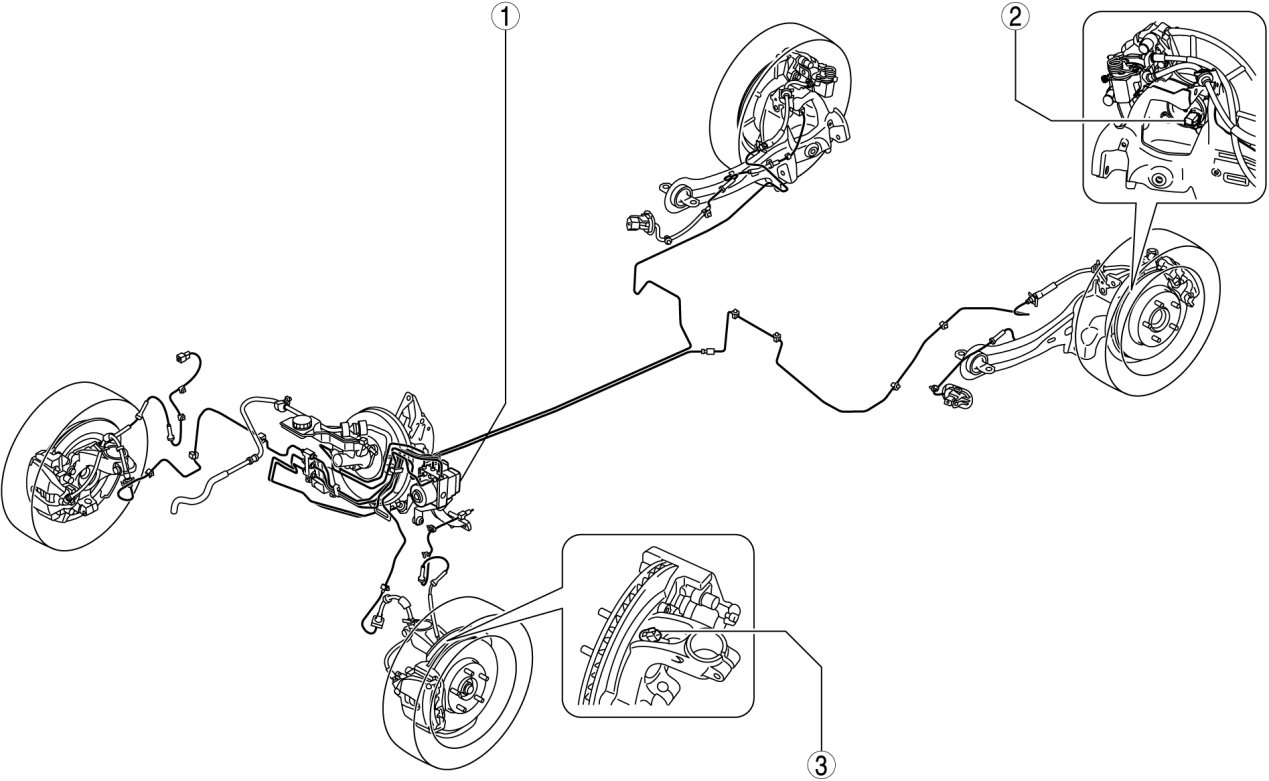 1
2
3