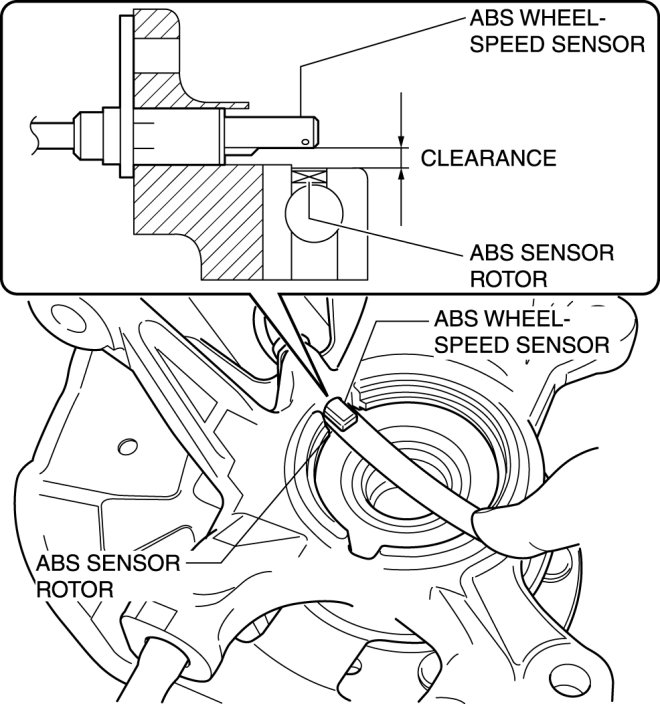 ABS WHEEL-SPEED SENSOR

CLEARANCE

ABS SENSOR ROTOR

ABS WHEEL-SPEED SENSOR

ABS SENSOR ROTOR