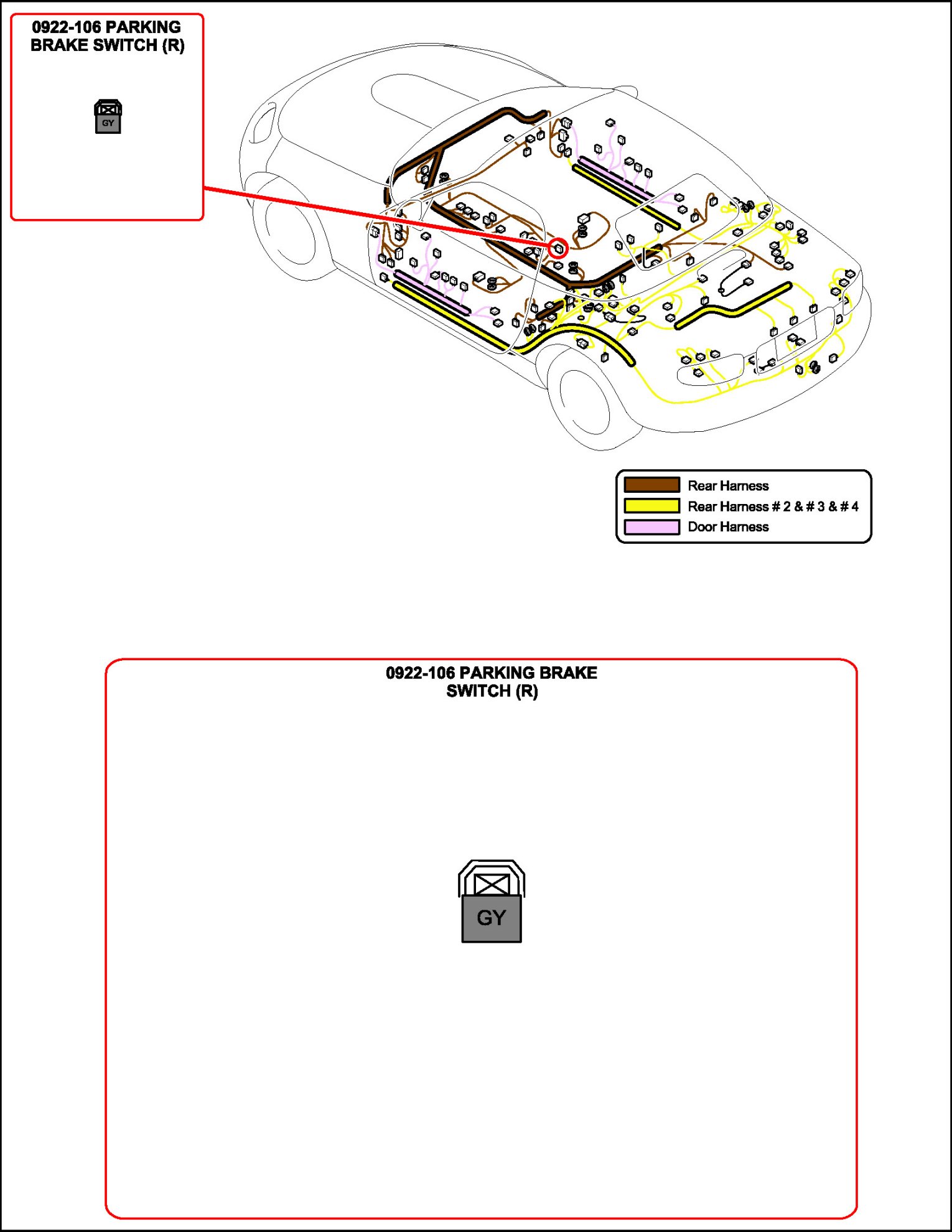 0922-106 PARKING BRAKE SWITCH (R)

GY

Rear Harness
Rear Harness # 2 & # 3 & # 4
Door Harness

0922-106 PARKING BRAKE SWITCH (R)

GY