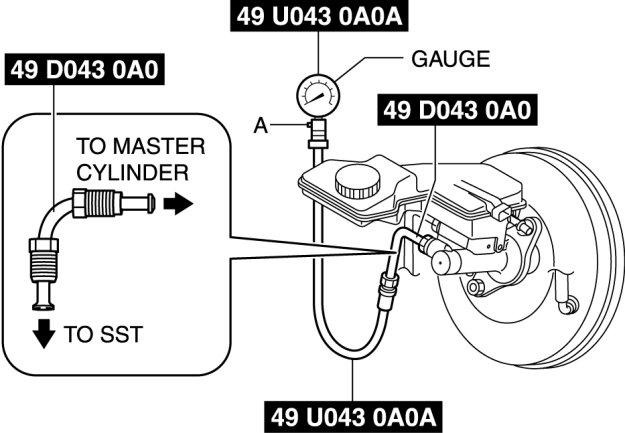 49 U043 0A0A

GAUGE

49 D043 0A0

49 D043 0A0

A

TO MASTER CYLINDER

TO SST

49 U043 0A0A