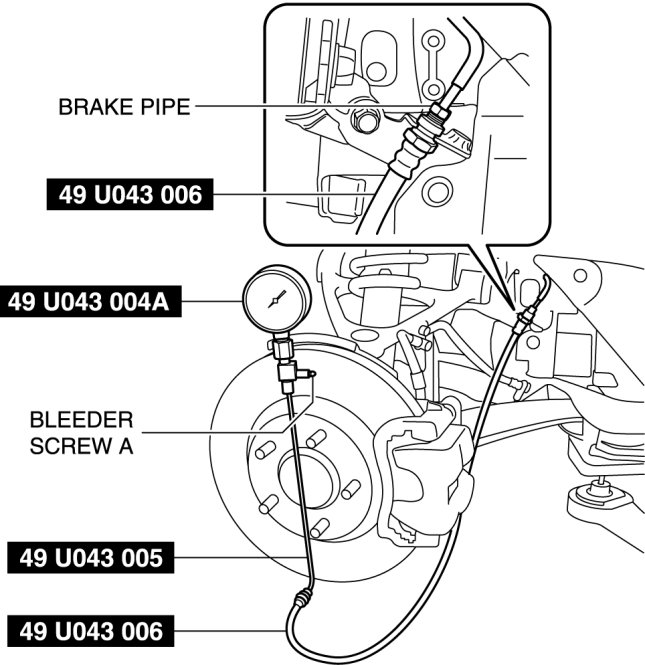 BRAKE PIPE

49 U043 006

49 U043 004A

BLEEDER SCREW A

49 U043 005

49 U043 006