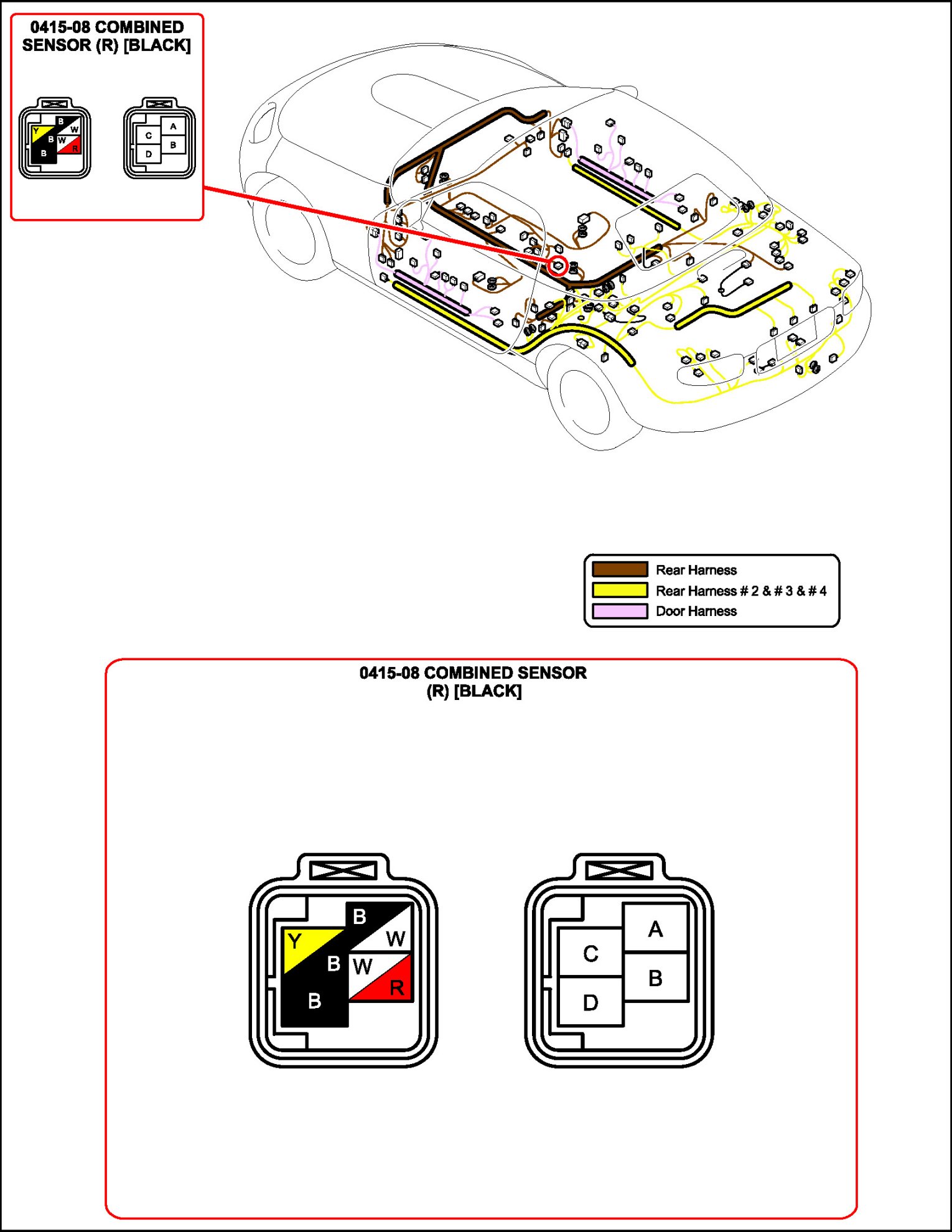 0415-08 COMBINED SENSOR (R) [BLACK]

B
Y W
B W
R
B

A
C
B
D

Rear Harness
Rear Harness # 2 & # 3 & # 4
Door Harness

0415-08 COMBINED SENSOR (R) [BLACK]

B
Y W
B W
R
B

A
C
B
D