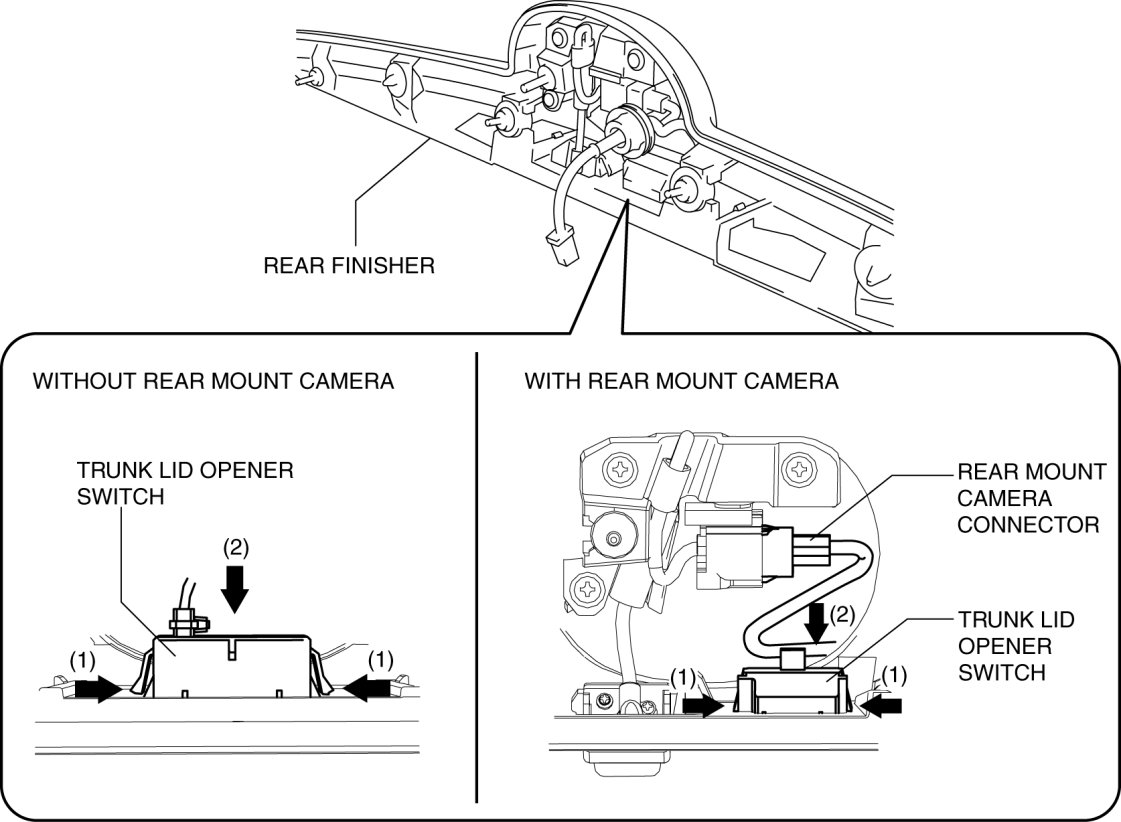 REAR FINISHER

WITHOUT REAR MOUNT CAMERA

TRUNK LID OPENER SWITCH

(2)

(1)

(1)

WITH REAR MOUNT CAMERA

REAR MOUNT CAMERA CONNECTOR

(2)

TRUNK LID OPENER SWITCH

(1)

(1)