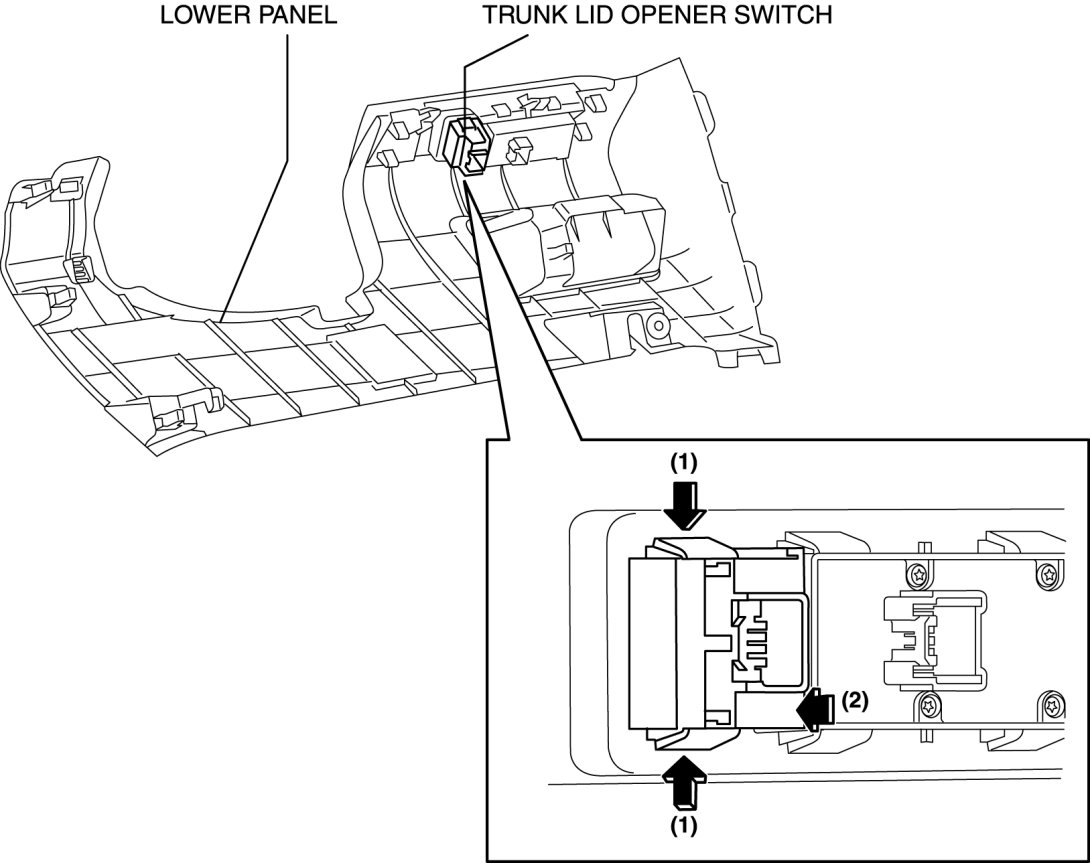 LOWER PANEL

TRUNK LID OPENER SWITCH

(1)

(2)

(1)