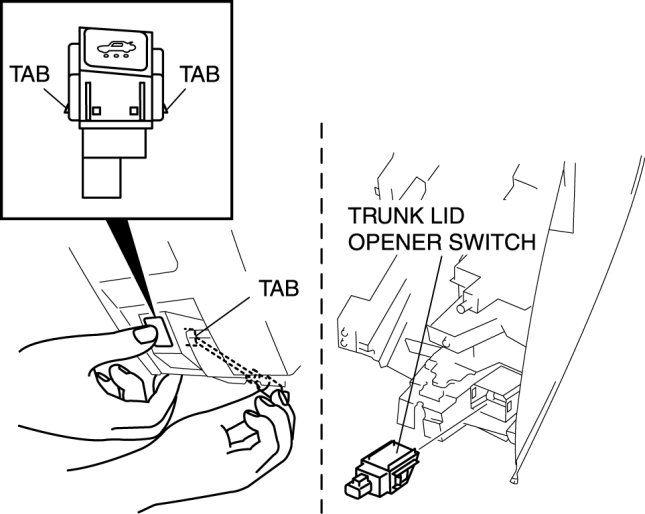 TAB
TAB
TAB
TRUNK LID OPENER SWITCH