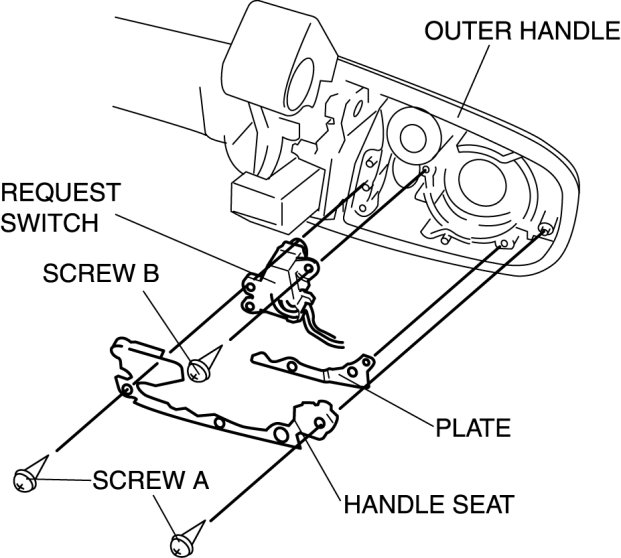 OUTER HANDLE

REQUEST SWITCH

SCREW B

PLATE

SCREW A

HANDLE SEAT