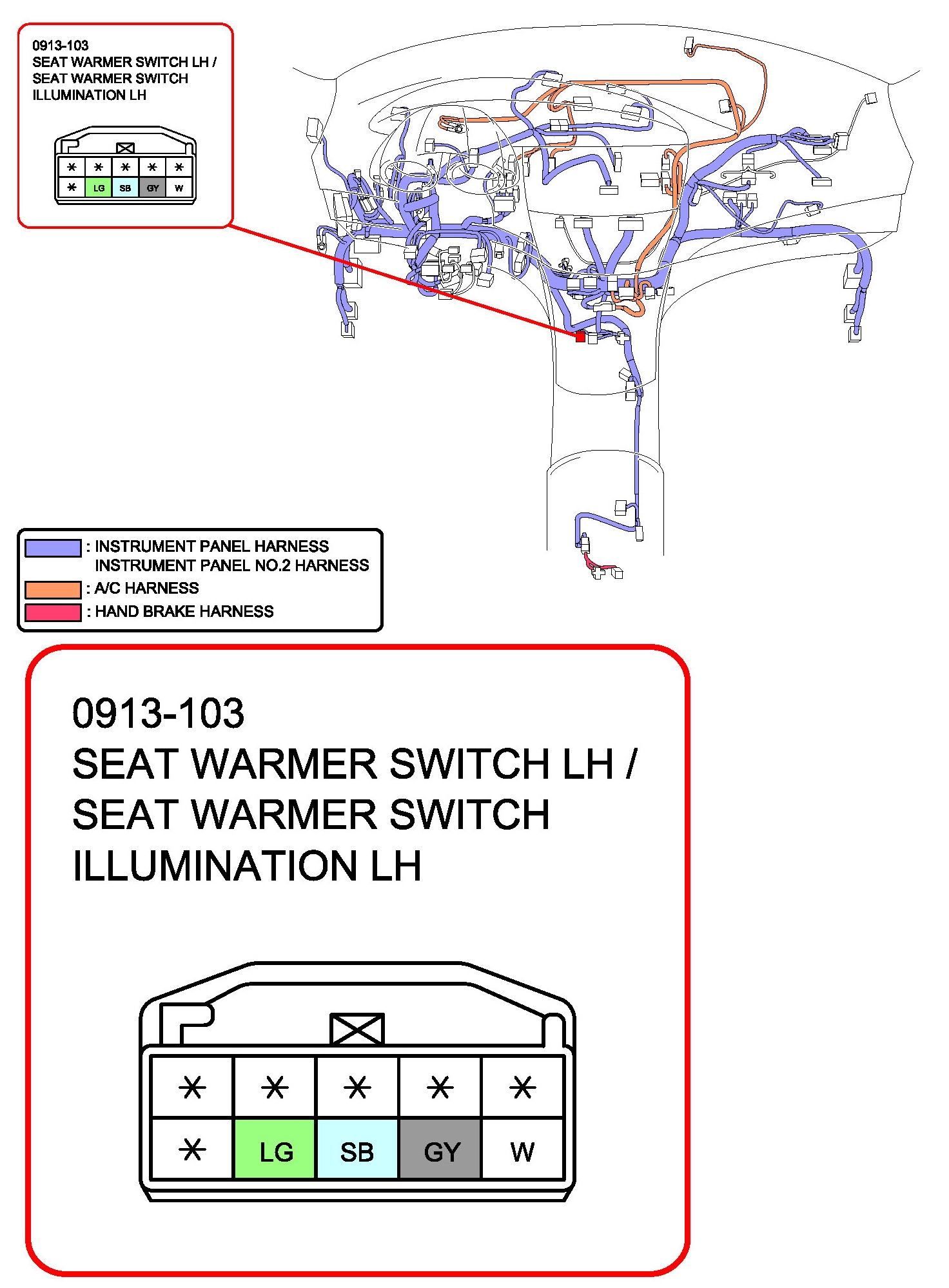 0913-103
SEAT WARMER SWITCH LH /
SEAT WARMER SWITCH
ILLUMINATION LH

| * | * | * | * | * |
|---|---|---|---|---|
| * | LG | SB | GY | W |

: INSTRUMENT PANEL HARNESS
INSTRUMENT PANEL NO.2 HARNESS
: A/C HARNESS
: HAND BRAKE HARNESS

0913-103
SEAT WARMER SWITCH LH /
SEAT WARMER SWITCH
ILLUMINATION LH

| * | * | * | * | * |
|---|---|---|---|---|
| * | LG | SB | GY | W |