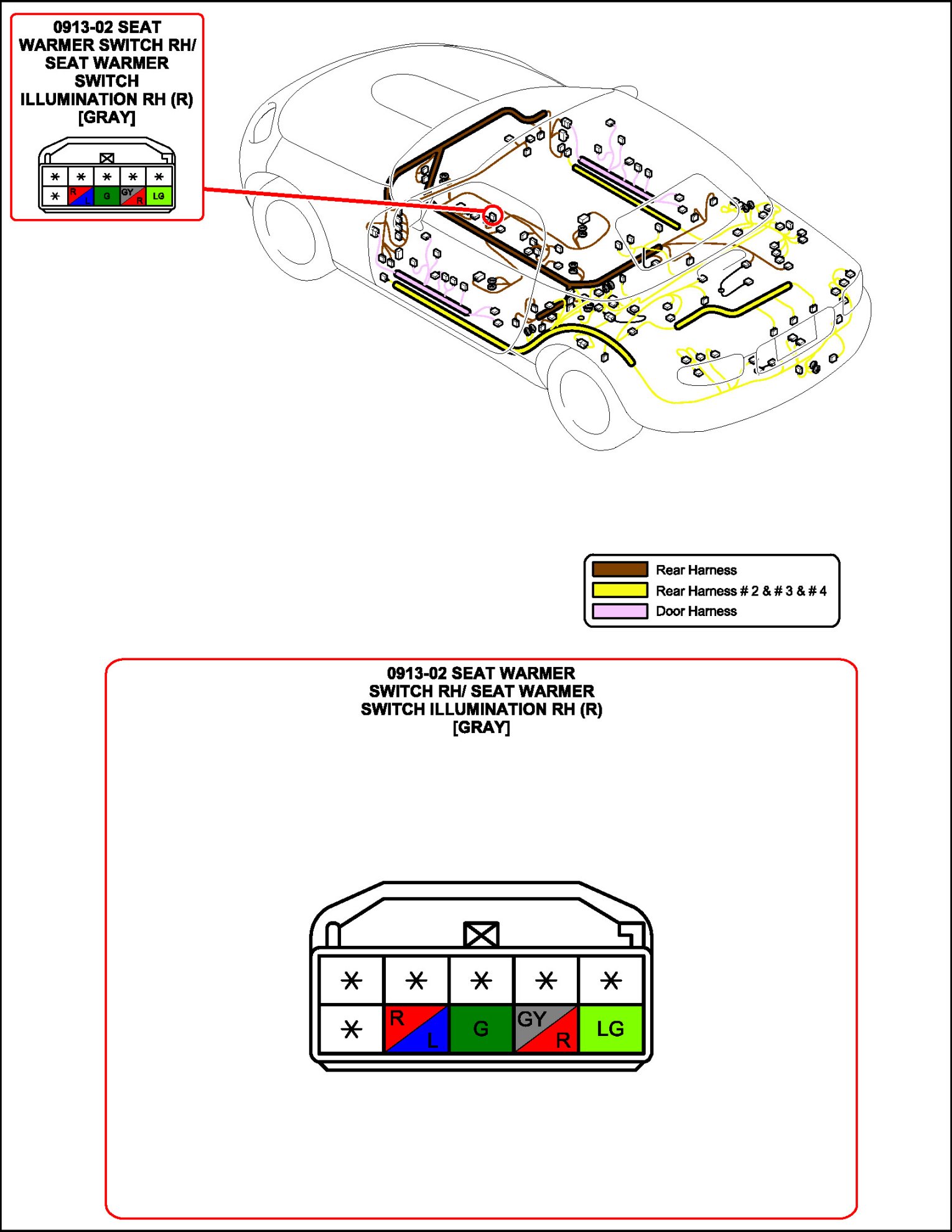 0913-02 SEAT WARMER SWITCH RH/ SEAT WARMER SWITCH ILLUMINATION RH (R) [GRAY]

| * | * | * | * | * |
|---|---|---|---|---|
| * | R L | G | GY R | LG |

Rear Harness
Rear Harness # 2 & # 3 & # 4
Door Harness

0913-02 SEAT WARMER SWITCH RH/ SEAT WARMER SWITCH ILLUMINATION RH (R) [GRAY]

| * | * | * | * | * |
|---|---|---|---|---|
| * | R L | G | GY R | LG |