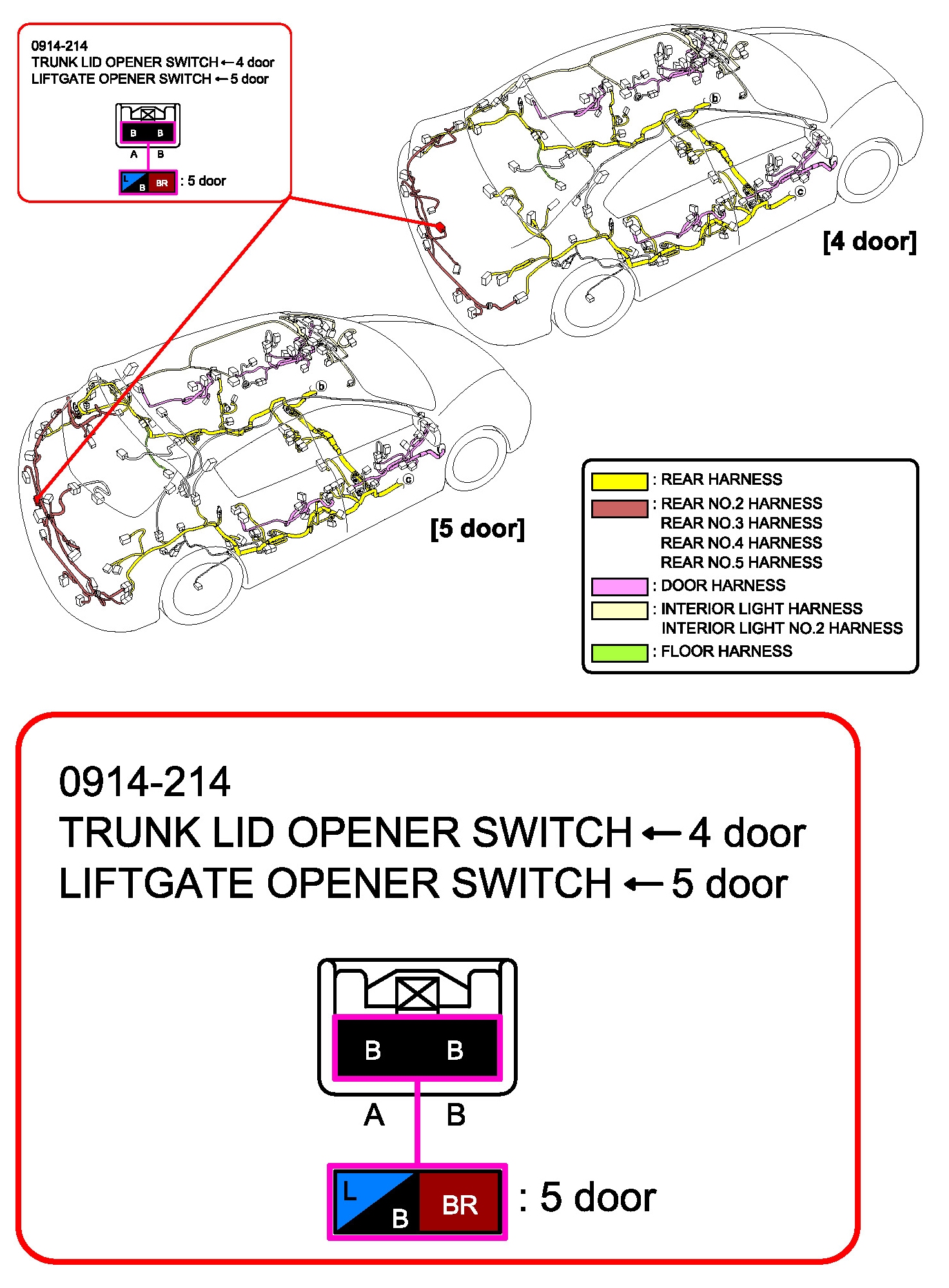 0914-214
TRUNK LID OPENER SWITCH ← 4 door
LIFTGATE OPENER SWITCH ← 5 door

B B
A B
L B BR : 5 door

b
c
[4 door]

b
c
[5 door]

: REAR HARNESS
: REAR NO.2 HARNESS
REAR NO.3 HARNESS
REAR NO.4 HARNESS
REAR NO.5 HARNESS
: DOOR HARNESS
: INTERIOR LIGHT HARNESS
INTERIOR LIGHT NO.2 HARNESS
: FLOOR HARNESS

0914-214
TRUNK LID OPENER SWITCH ← 4 door
LIFTGATE OPENER SWITCH ← 5 door

B B
A B
L B BR : 5 door