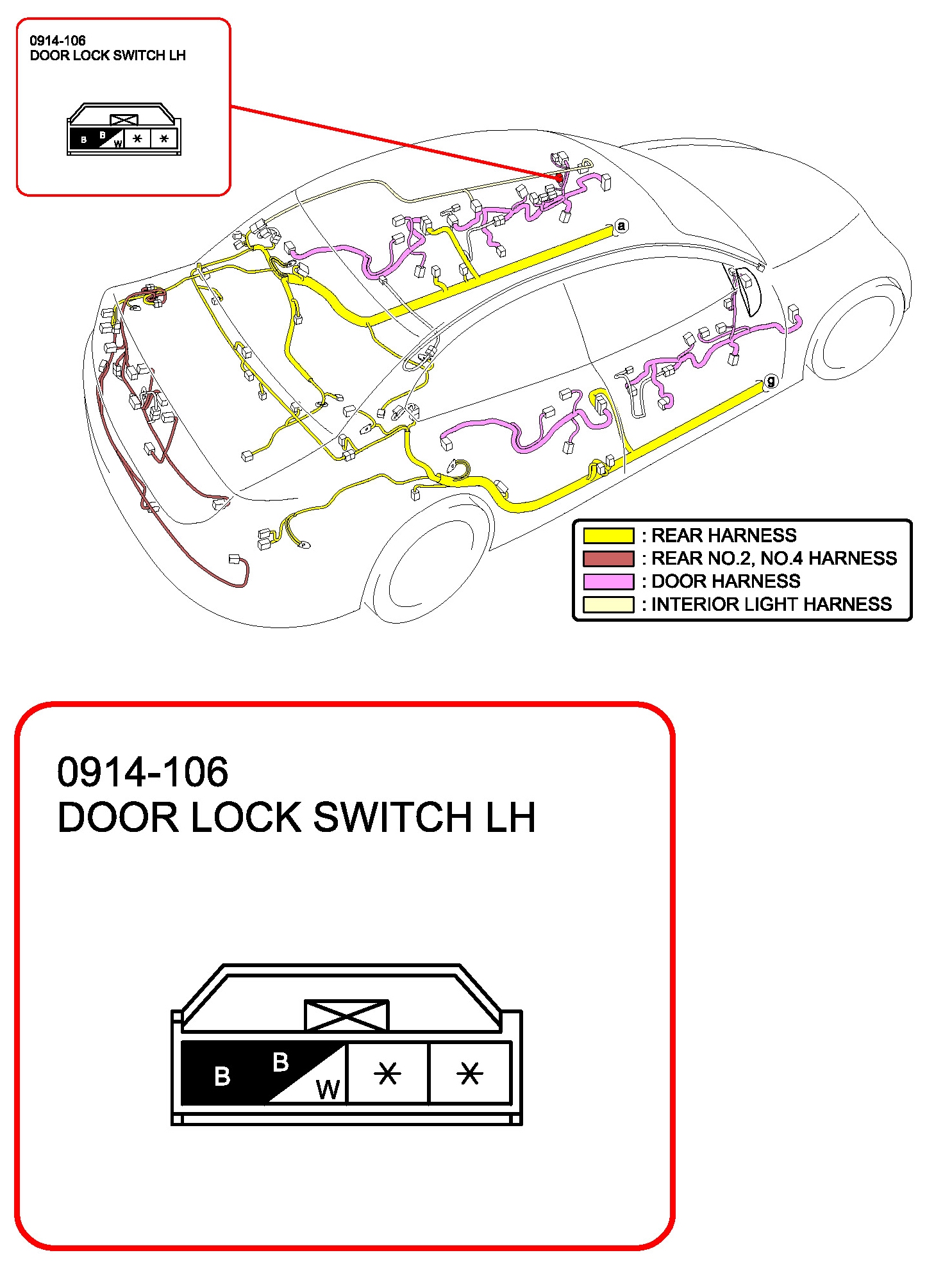 0914-106
DOOR LOCK SWITCH LH

B B W * *

a

g

: REAR HARNESS
: REAR NO.2, NO.4 HARNESS
: DOOR HARNESS
: INTERIOR LIGHT HARNESS

0914-106
DOOR LOCK SWITCH LH

B B W * *