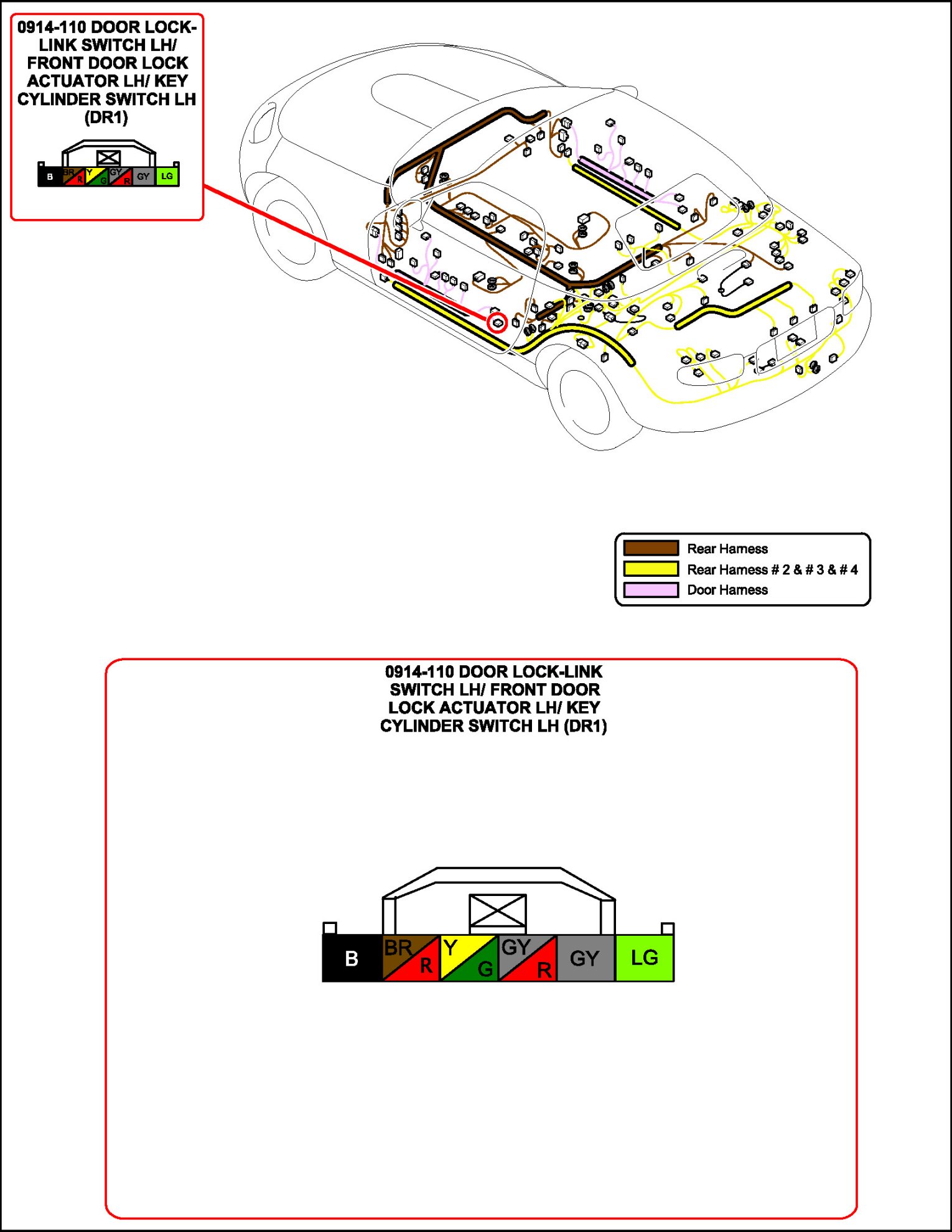 0914-110 DOOR LOCK-LINK SWITCH LH/ FRONT DOOR LOCK ACTUATOR LH/ KEY CYLINDER SWITCH LH (DR1)

B BR R Y G GY R GY LG

Rear Harness
Rear Harness # 2 & # 3 & # 4
Door Harness

0914-110 DOOR LOCK-LINK SWITCH LH/ FRONT DOOR LOCK ACTUATOR LH/ KEY CYLINDER SWITCH LH (DR1)

B BR R Y G GY R GY LG