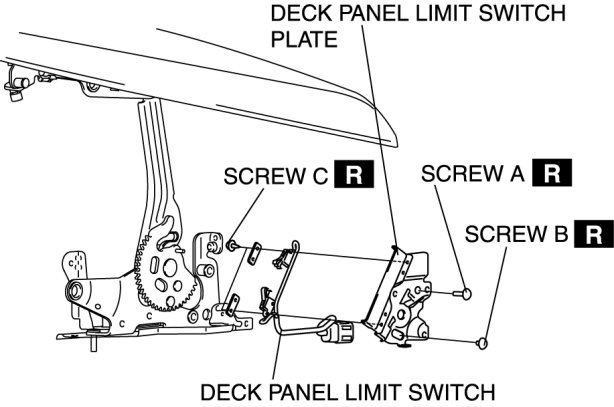 DECK PANEL LIMIT SWITCH PLATE

SCREW C R

SCREW A R

SCREW B R

DECK PANEL LIMIT SWITCH