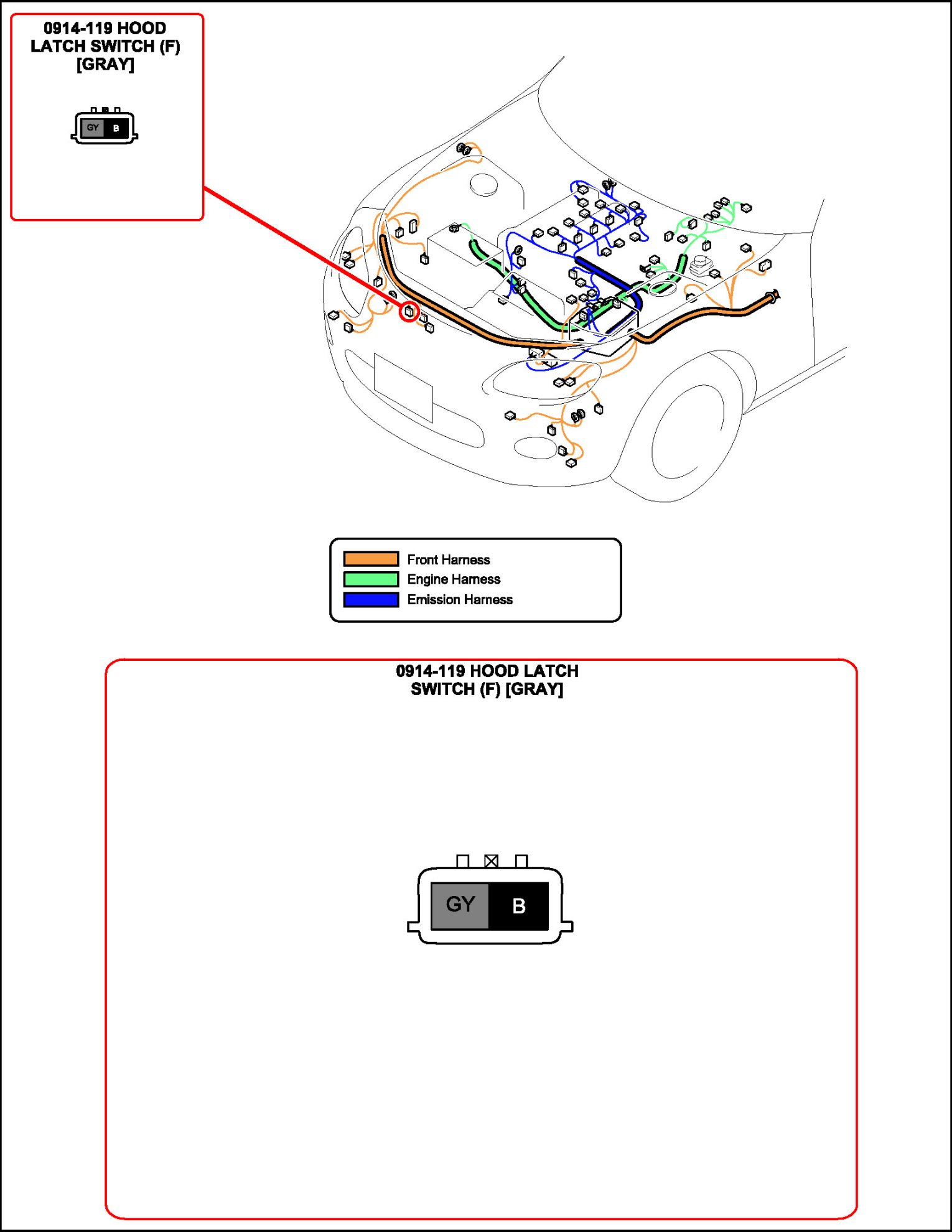 0914-119 HOOD LATCH SWITCH (F) [GRAY]

GY B

Front Harness
Engine Harness
Emission Harness

0914-119 HOOD LATCH SWITCH (F) [GRAY]

GY B