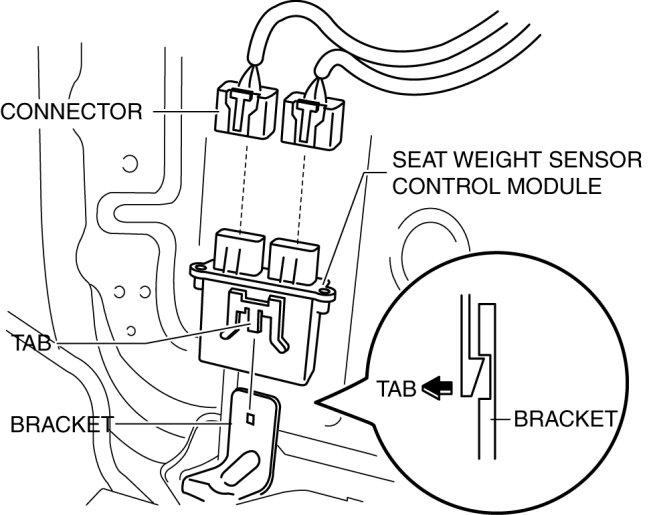 CONNECTOR

SEAT WEIGHT SENSOR CONTROL MODULE

TAB

BRACKET

TAB

BRACKET