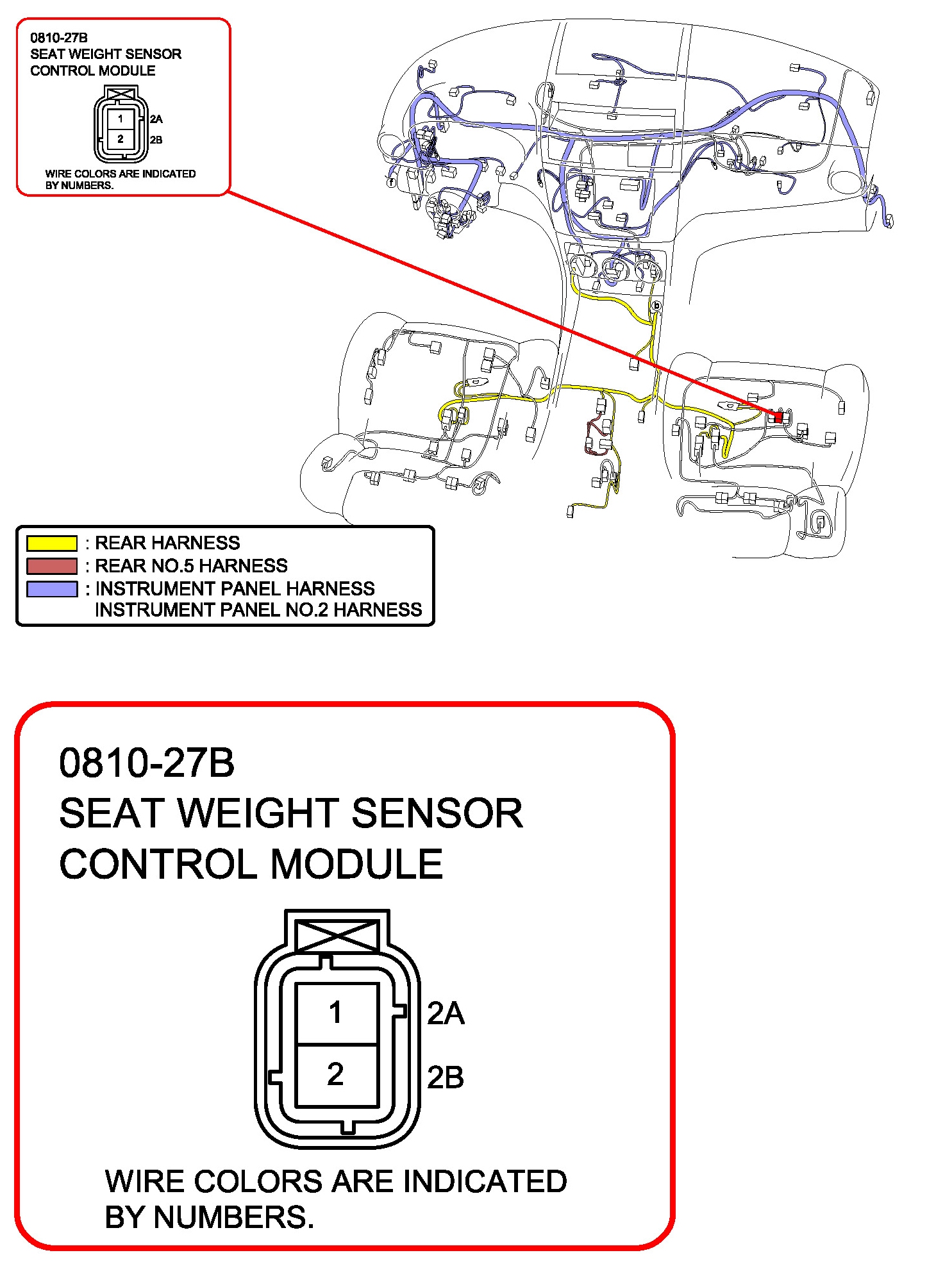 0810-27B
SEAT WEIGHT SENSOR
CONTROL MODULE

1 2A
2 2B

WIRE COLORS ARE INDICATED BY NUMBERS.

f

b

: REAR HARNESS
: REAR NO.5 HARNESS
: INSTRUMENT PANEL HARNESS
INSTRUMENT PANEL NO.2 HARNESS

0810-27B
SEAT WEIGHT SENSOR
CONTROL MODULE

1 2A
2 2B

WIRE COLORS ARE INDICATED BY NUMBERS.