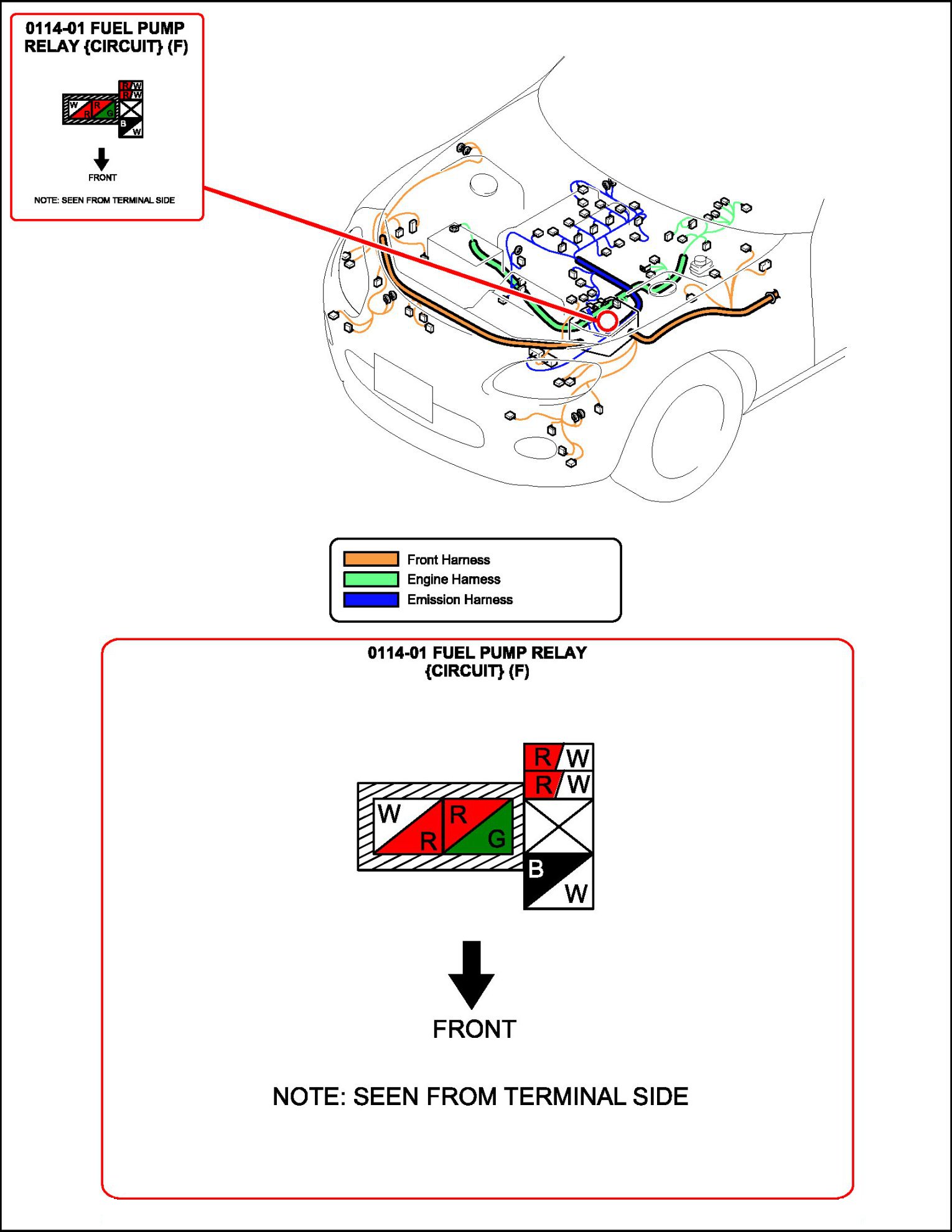 0114-01 FUEL PUMP RELAY {CIRCUIT} (F)

R W
R W
W R
R G
B W

FRONT

NOTE: SEEN FROM TERMINAL SIDE

Front Harness
Engine Harness
Emission Harness

0114-01 FUEL PUMP RELAY {CIRCUIT} (F)

R W
R W
W R
R G
B W

FRONT

NOTE: SEEN FROM TERMINAL SIDE