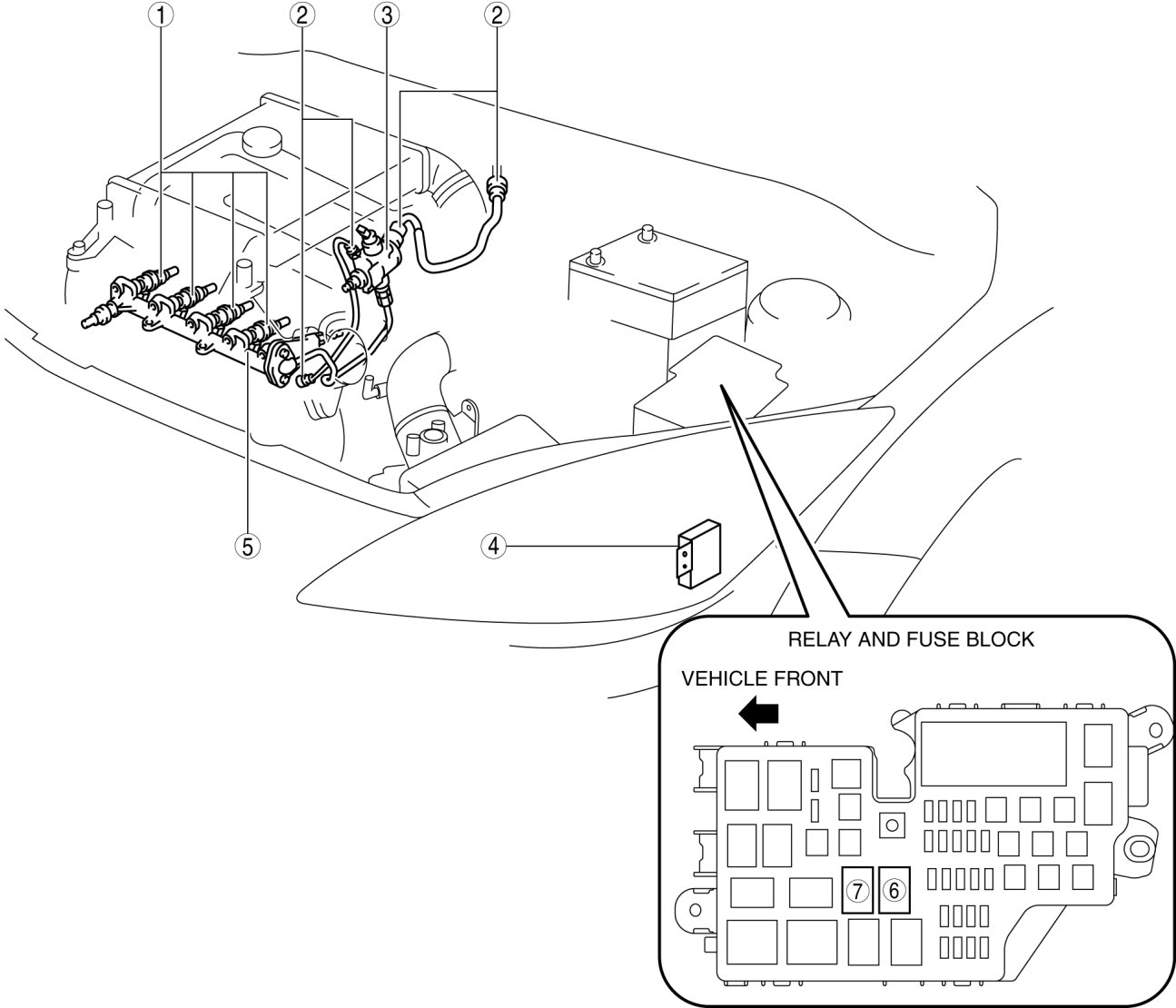 ①
②
③
②
⑤
④
RELAY AND FUSE BLOCK
VEHICLE FRONT
⑦
⑥