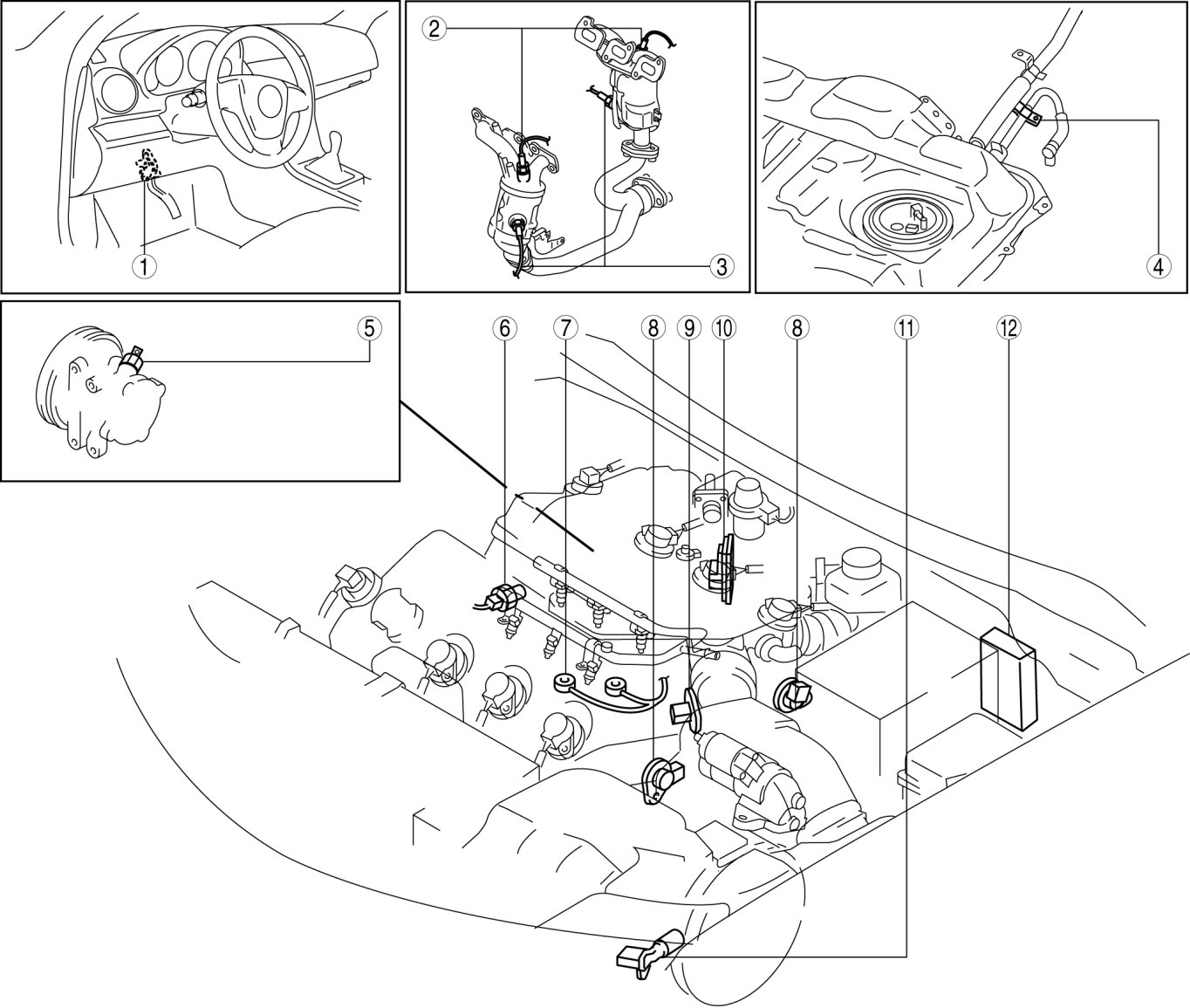 1
2
3
4
5
6
7
8
9
10
8
11
12