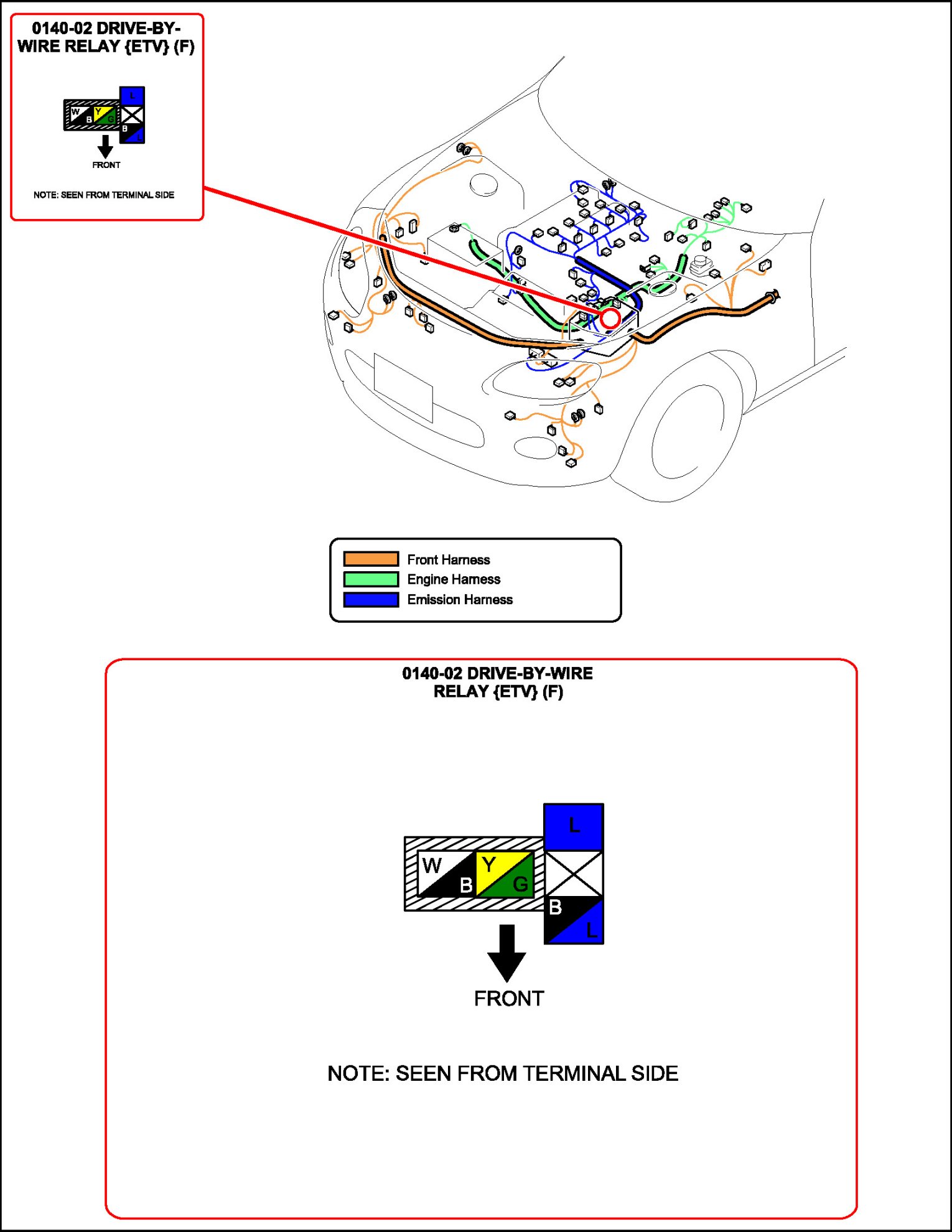 0140-02 DRIVE-BY-WIRE RELAY {ETV} (F)

L
W
B
Y
G
B
L

FRONT

NOTE: SEEN FROM TERMINAL SIDE

Front Harness
Engine Harness
Emission Harness

0140-02 DRIVE-BY-WIRE RELAY {ETV} (F)

L
W
B
Y
G
B
L

FRONT

NOTE: SEEN FROM TERMINAL SIDE