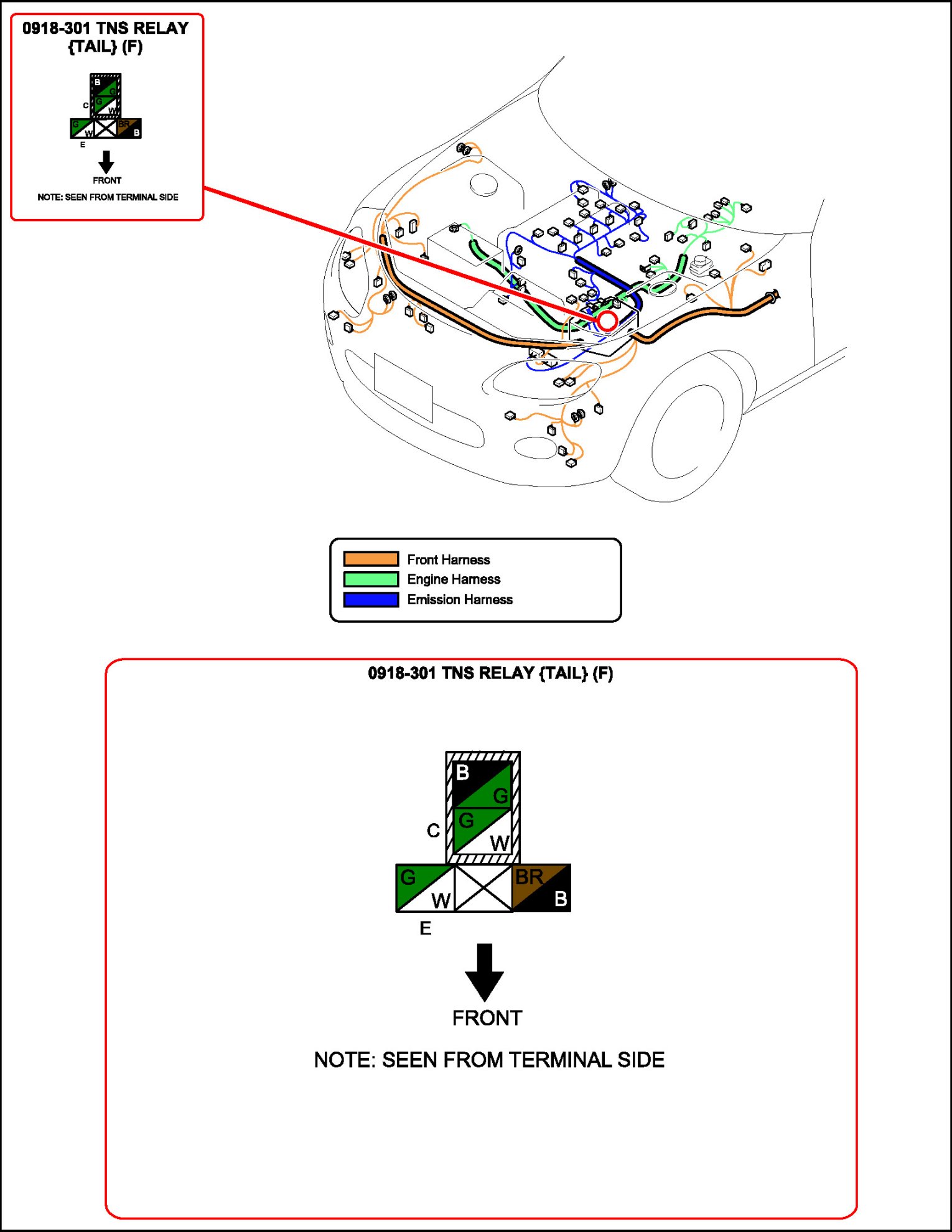 0918-301 TNS RELAY {TAIL} (F)

B
G
C
G
W
G
W
BR
B
E

FRONT

NOTE: SEEN FROM TERMINAL SIDE

Front Harness
Engine Harness
Emission Harness

0918-301 TNS RELAY {TAIL} (F)

B
G
C
G
W
G
W
BR
B
E

FRONT

NOTE: SEEN FROM TERMINAL SIDE