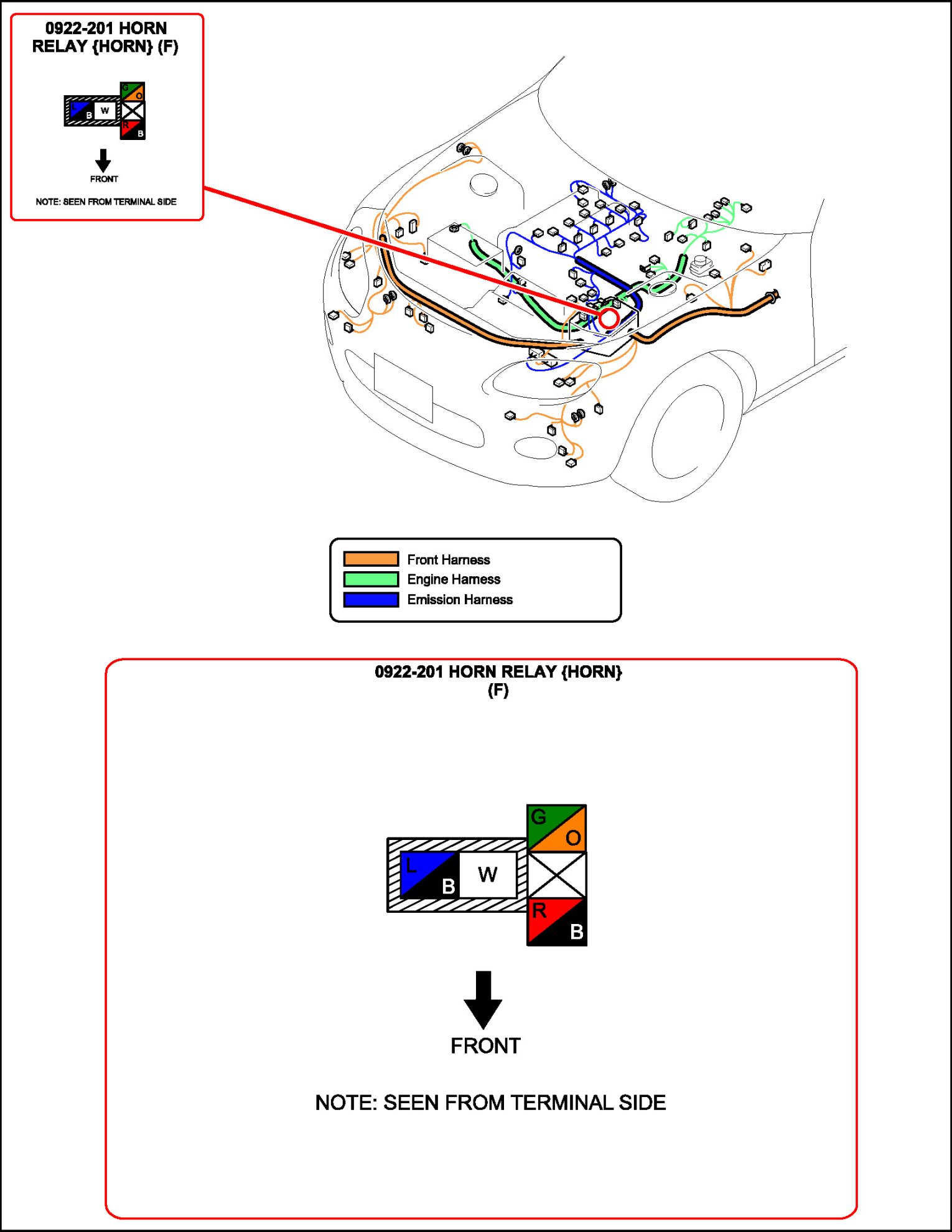 0922-201 HORN RELAY {HORN} (F)

G
O
L
B
W
R
B

FRONT

NOTE: SEEN FROM TERMINAL SIDE

Front Harness
Engine Harness
Emission Harness

0922-201 HORN RELAY {HORN} (F)

G
O
L
B
W
R
B

FRONT

NOTE: SEEN FROM TERMINAL SIDE