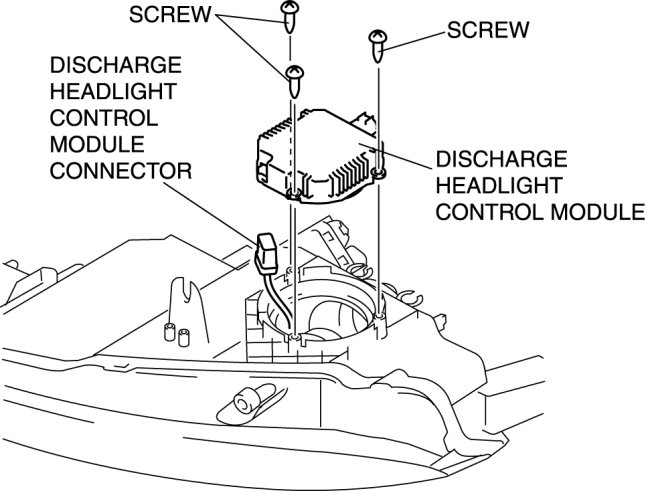 SCREW

SCREW

DISCHARGE HEADLIGHT CONTROL MODULE CONNECTOR

DISCHARGE HEADLIGHT CONTROL MODULE