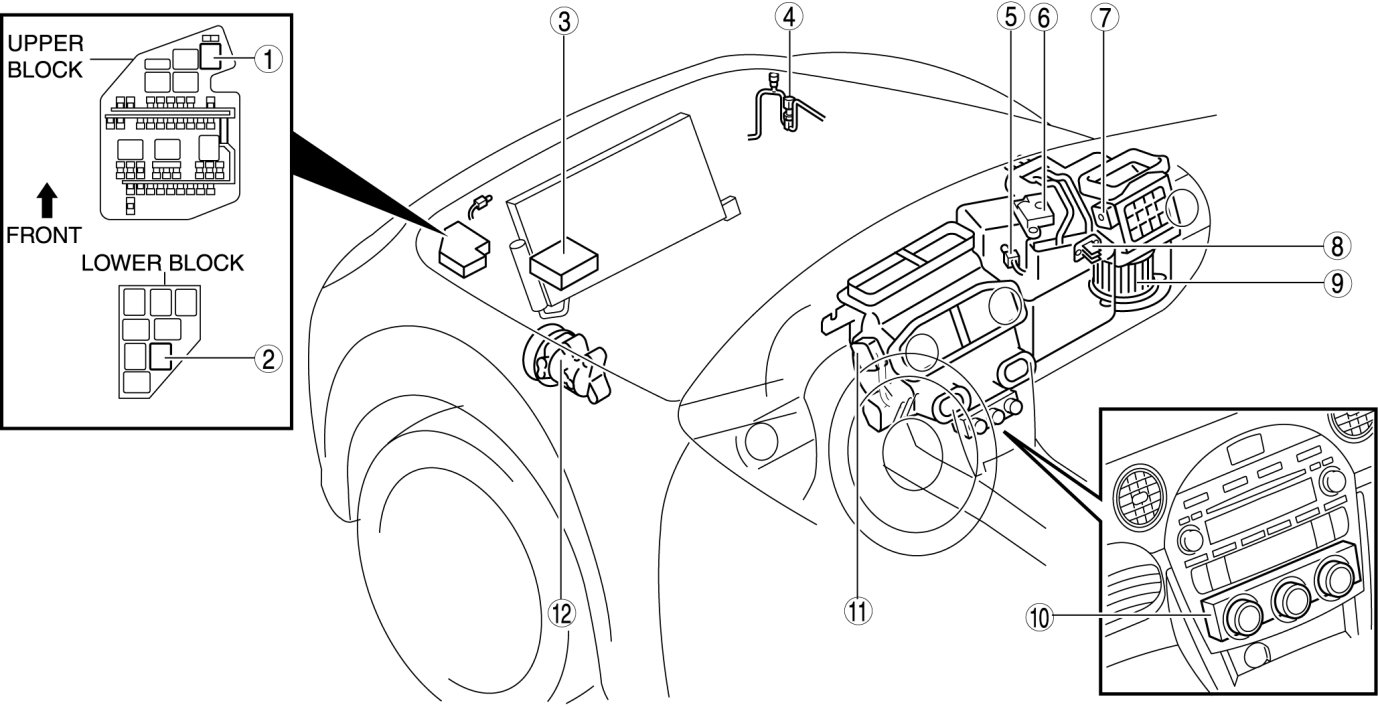 UPPER BLOCK
①
FRONT
LOWER BLOCK
②
③
④
⑤
⑥
⑦
⑧
⑨
⑩
⑪
⑫