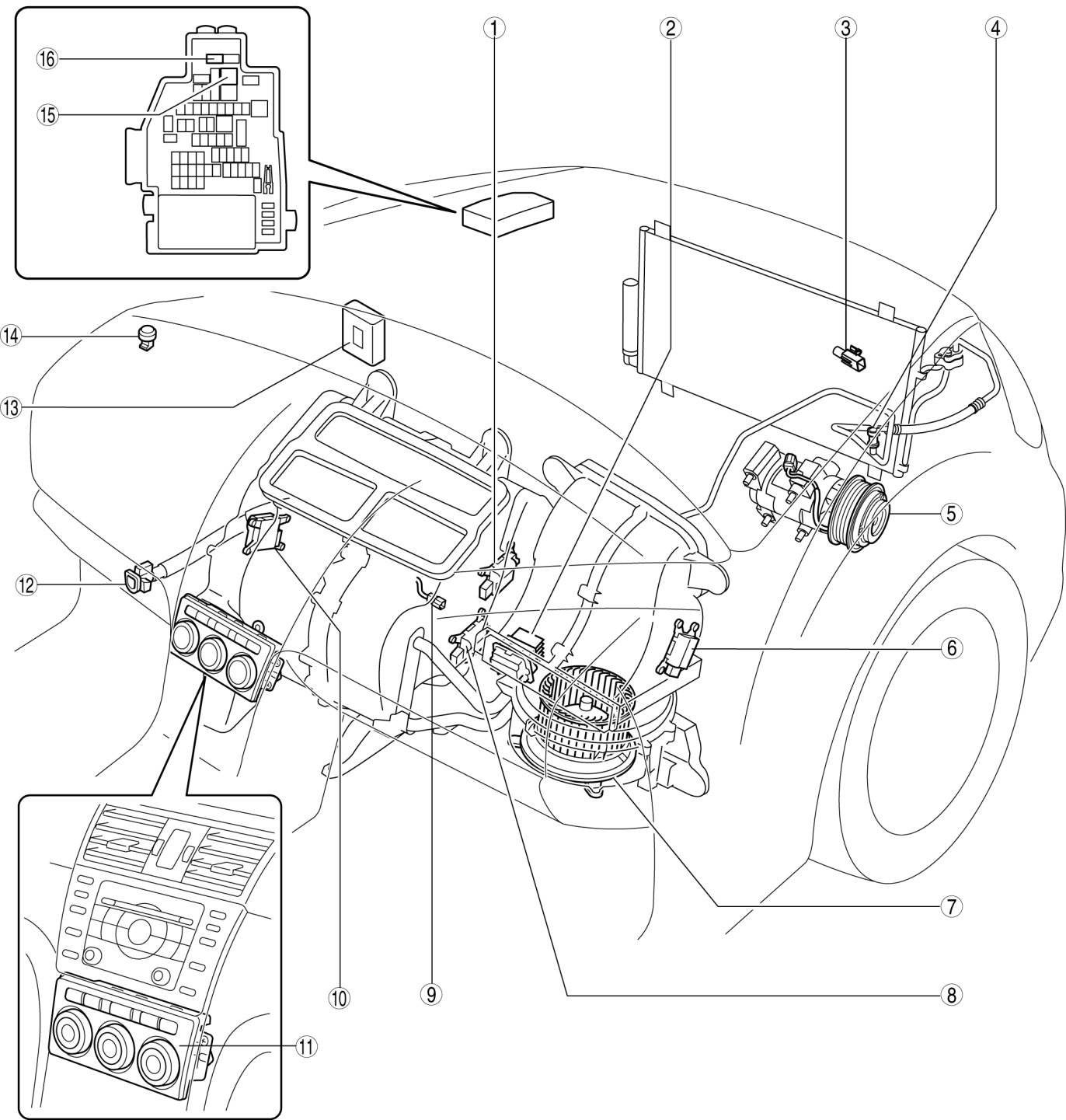 16
15
1
2
3
4
14
13
5
12
6
7
10
9
8
11