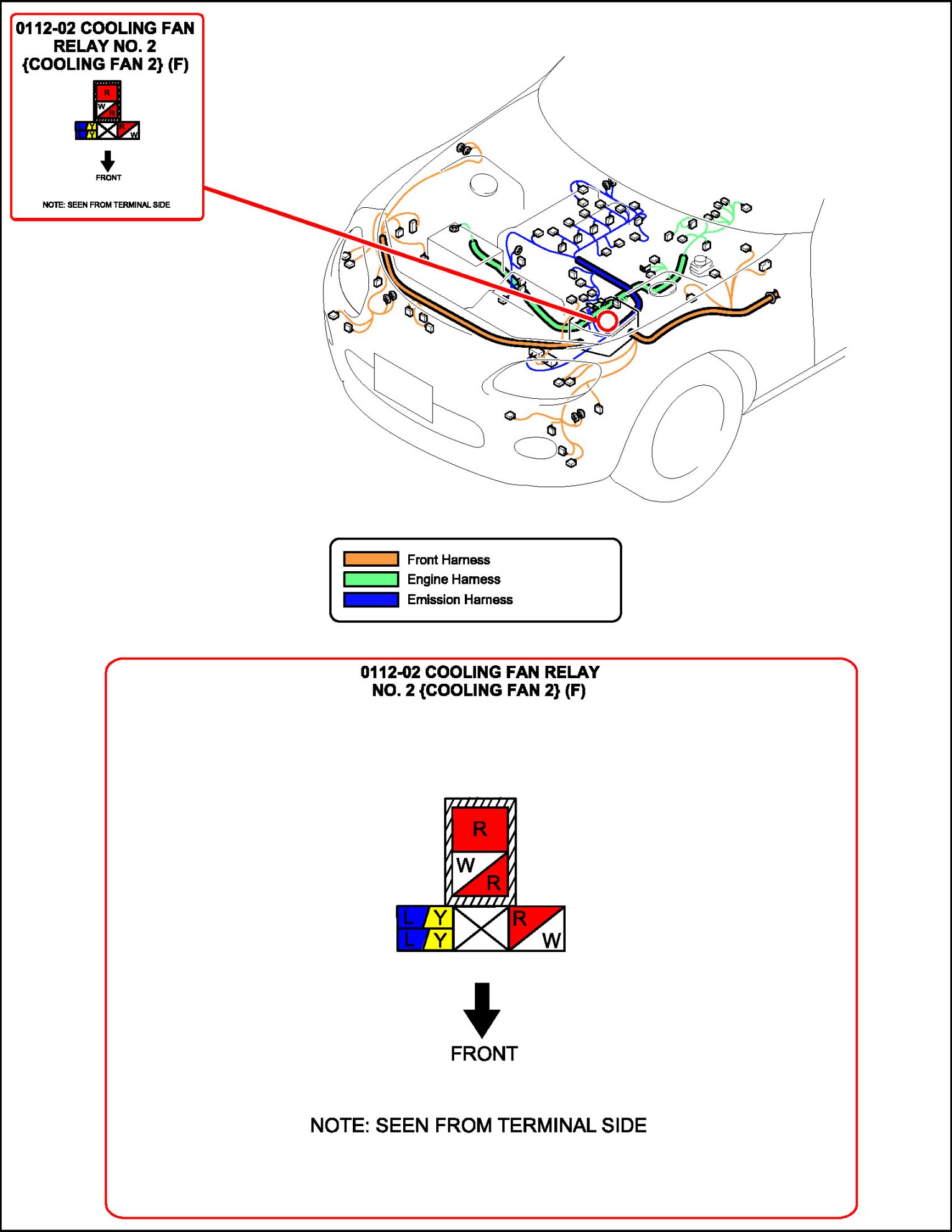 0112-02 COOLING FAN RELAY NO. 2 {COOLING FAN 2} (F)

R
W R
L Y
L Y
R W

FRONT

NOTE: SEEN FROM TERMINAL SIDE

Front Harness
Engine Harness
Emission Harness

0112-02 COOLING FAN RELAY NO. 2 {COOLING FAN 2} (F)

R
W R
L Y
L Y
R W

FRONT

NOTE: SEEN FROM TERMINAL SIDE