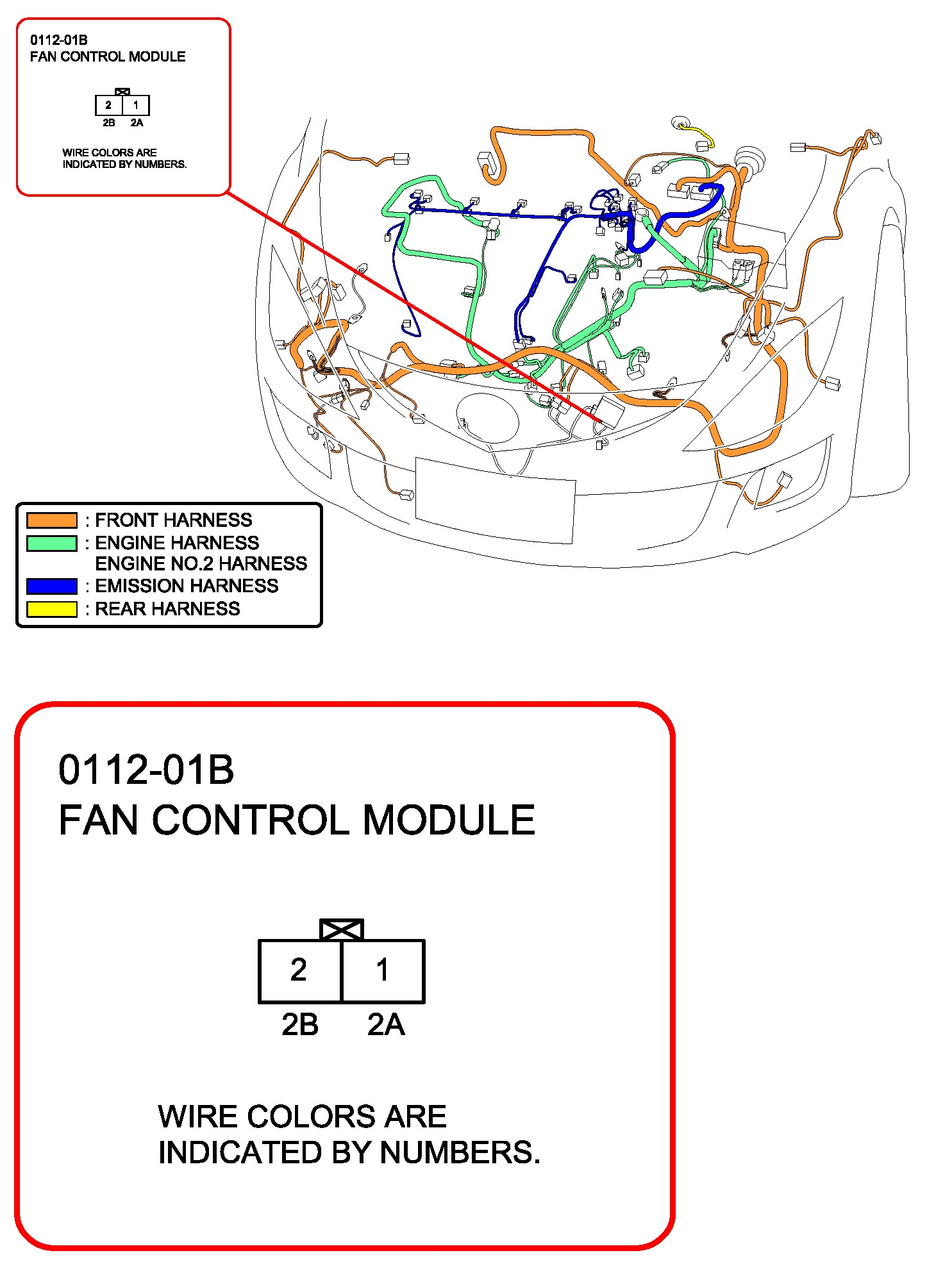 0112-01B
FAN CONTROL MODULE

2 1
2B 2A

WIRE COLORS ARE INDICATED BY NUMBERS.

: FRONT HARNESS
: ENGINE HARNESS
ENGINE NO.2 HARNESS
: EMISSION HARNESS
: REAR HARNESS

0112-01B
FAN CONTROL MODULE

2 1
2B 2A

WIRE COLORS ARE INDICATED BY NUMBERS.