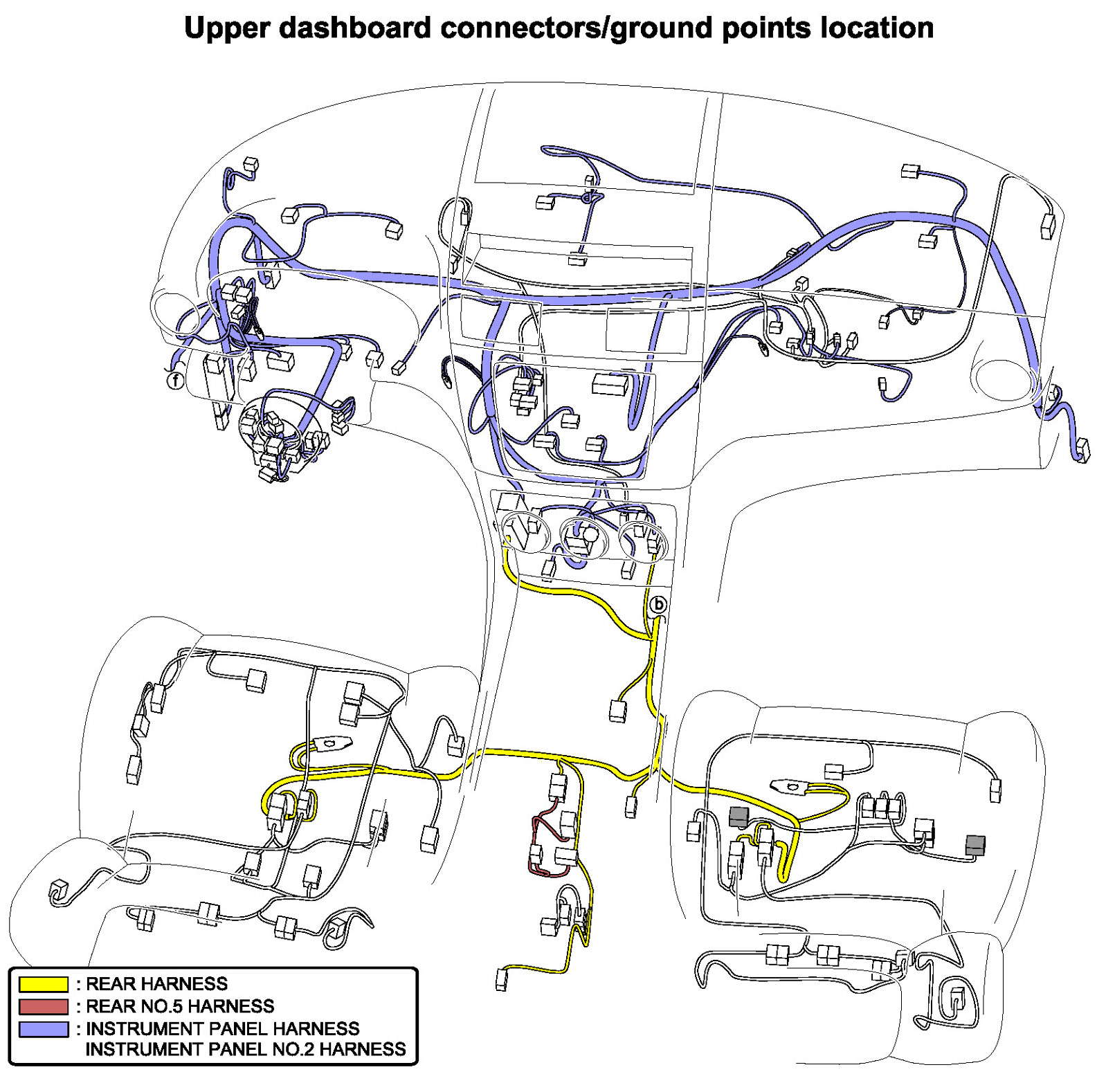 Upper dashboard connectors/ground points location

f

b

: REAR HARNESS
: REAR NO.5 HARNESS
: INSTRUMENT PANEL HARNESS
INSTRUMENT PANEL NO.2 HARNESS