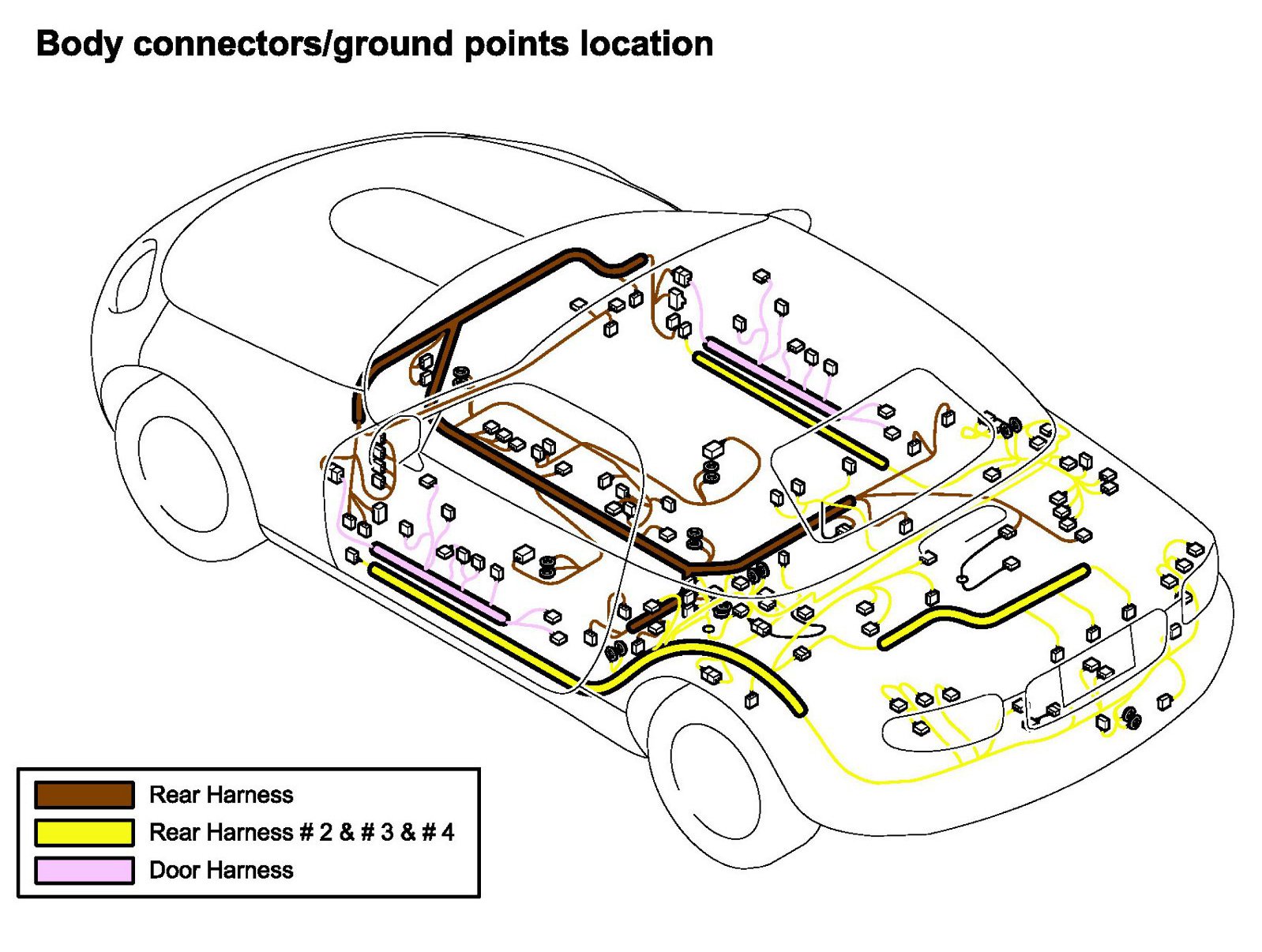 Body connectors/ground points location

Rear Harness
Rear Harness # 2 & # 3 & # 4
Door Harness