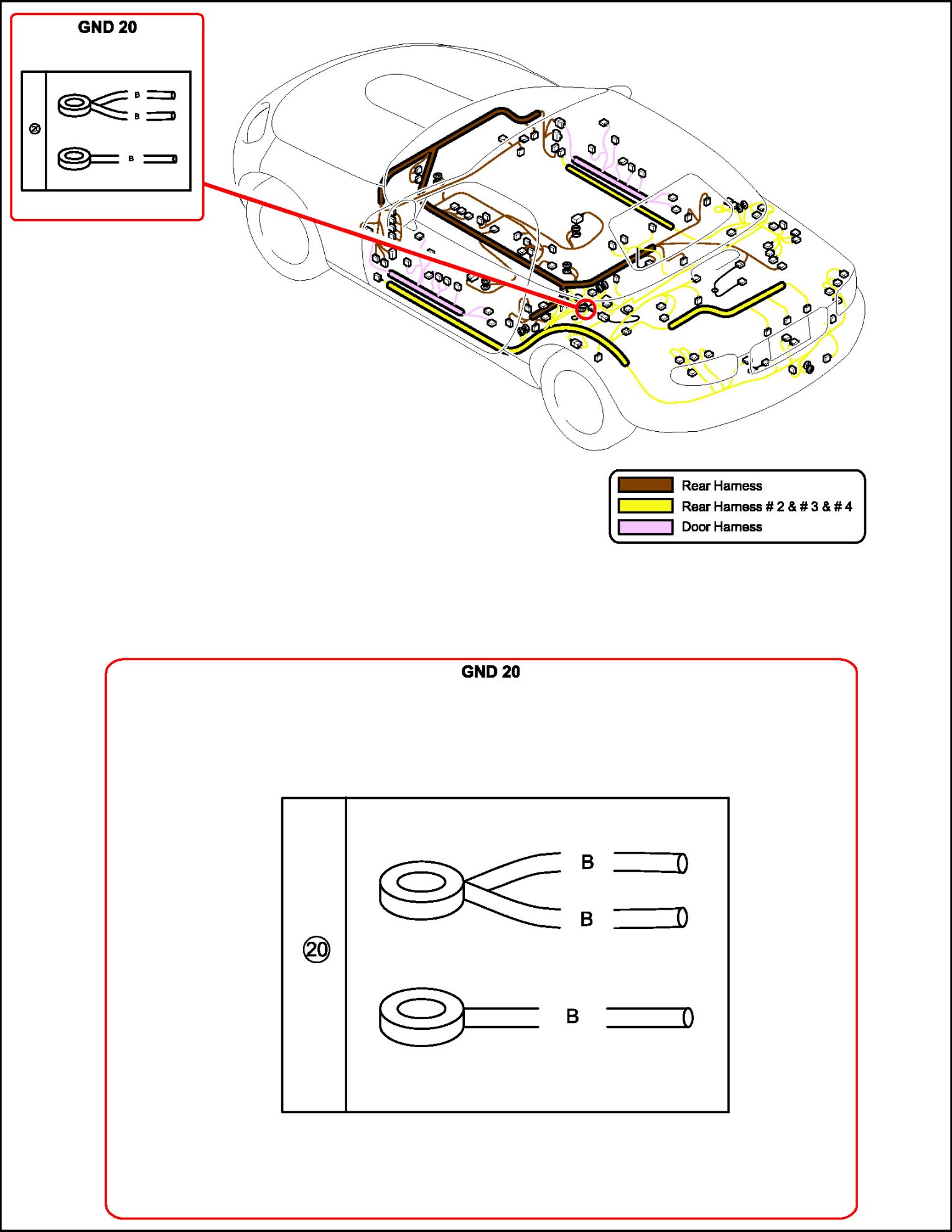 GND 20

⑳

B

B

B

Rear Harness

Rear Harness # 2 & # 3 & # 4

Door Harness

GND 20

⑳

B

B

B