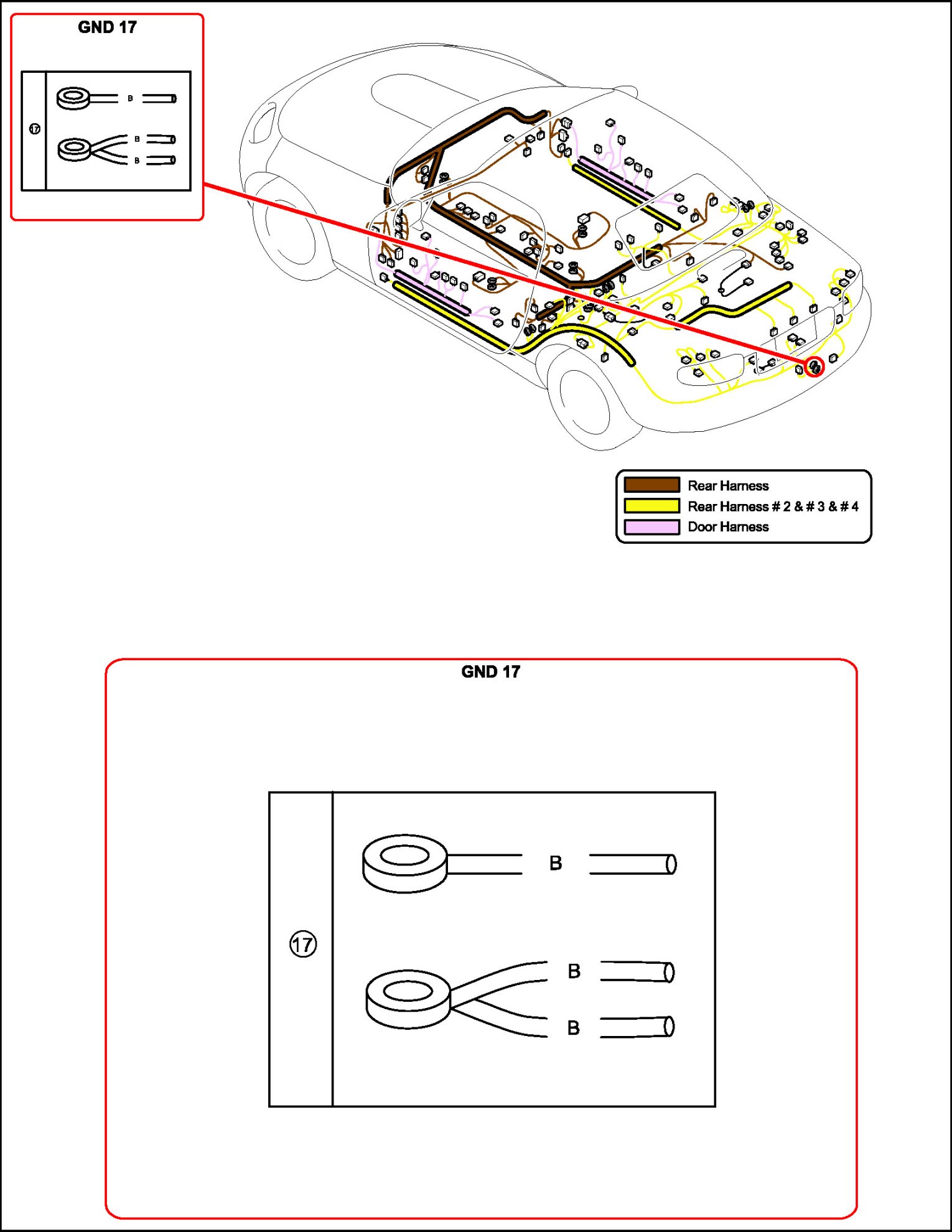 GND 17

17

B

B

B

Rear Harness
Rear Harness # 2 & # 3 & # 4
Door Harness

GND 17

17

B

B

B