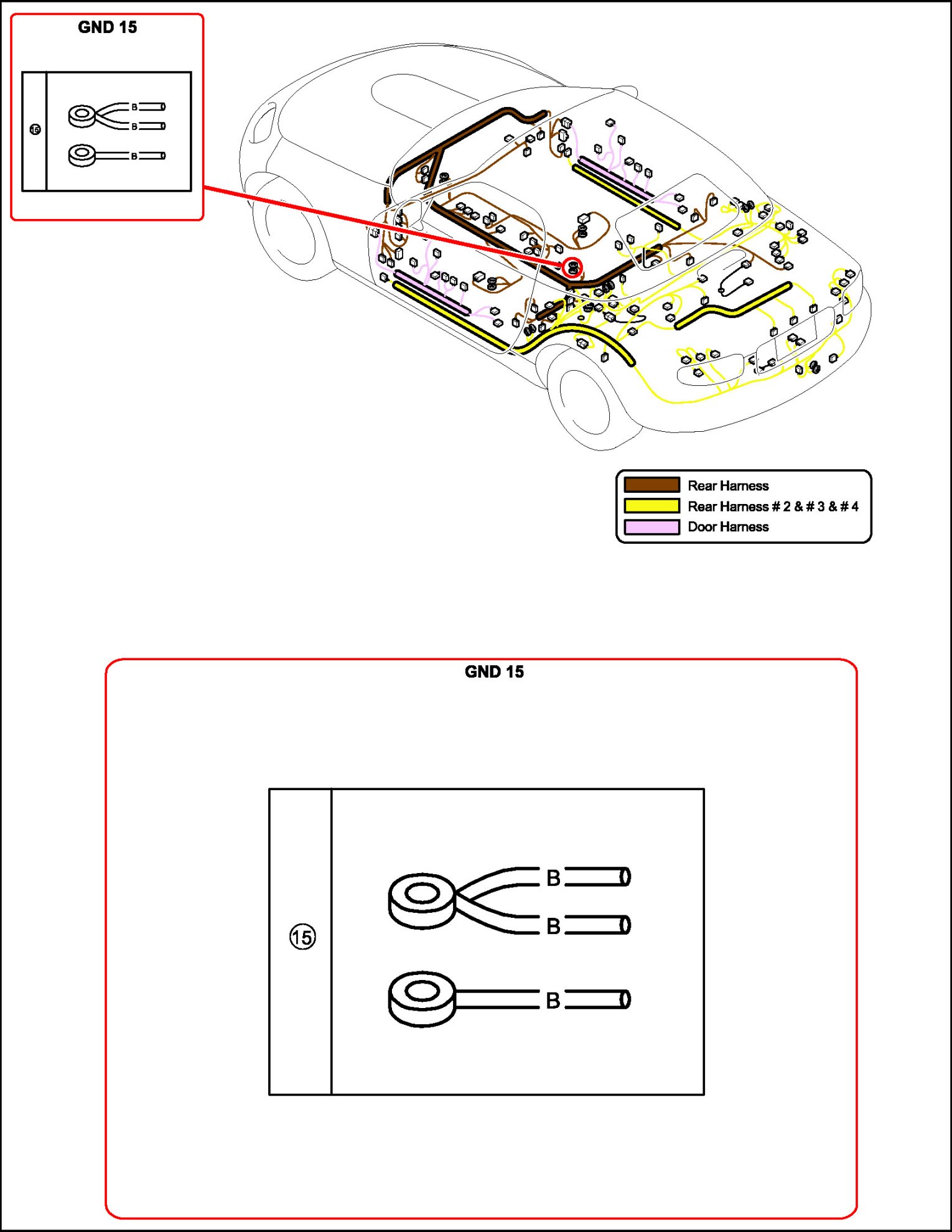 GND 15

⑮

B

B

B

Rear Harness

Rear Harness # 2 & # 3 & # 4

Door Harness

GND 15

⑮

B

B

B