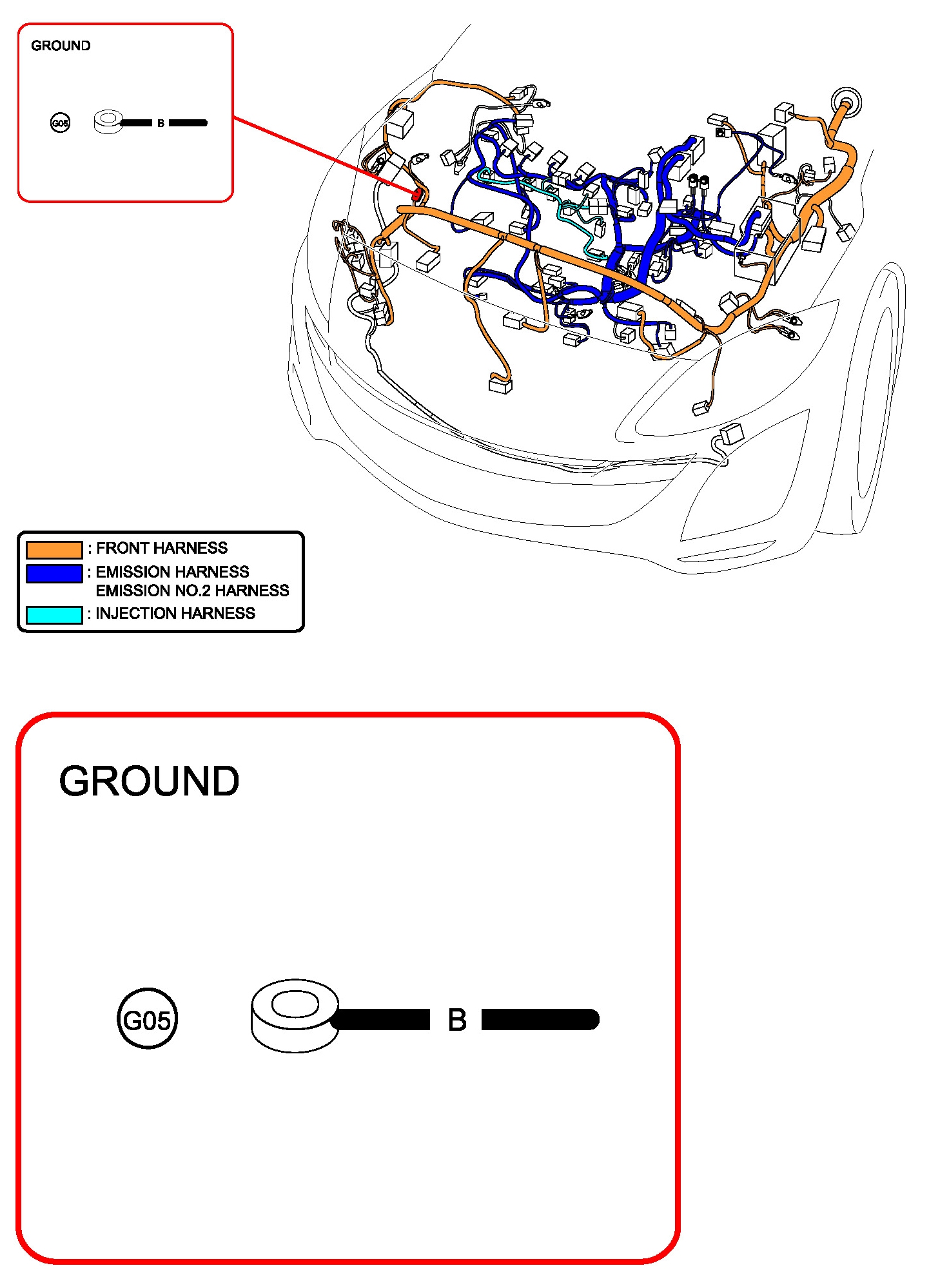 GROUND

G05

B

: FRONT HARNESS
: EMISSION HARNESS
EMISSION NO.2 HARNESS
: INJECTION HARNESS

GROUND

G05

B