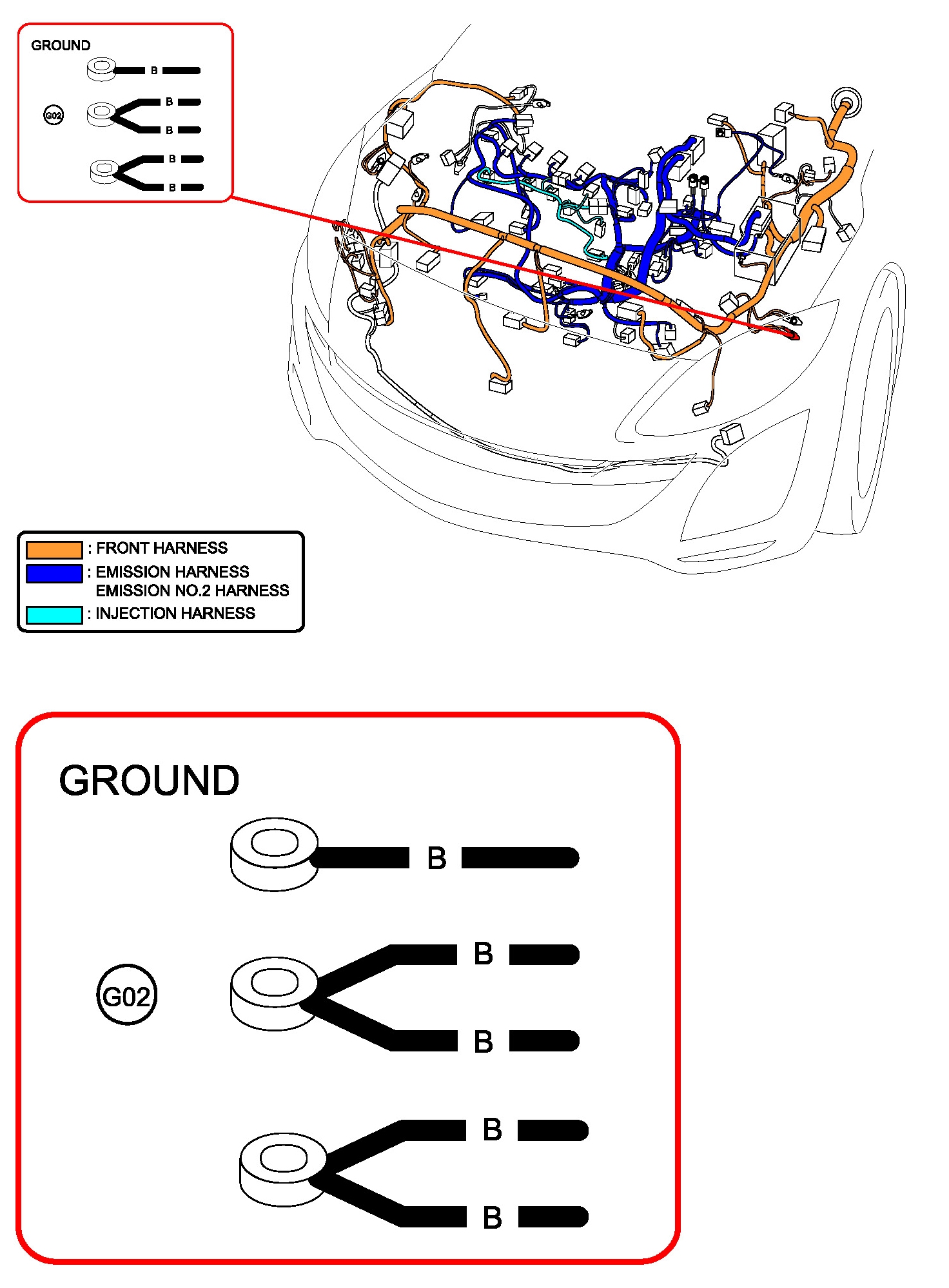 GROUND

B

G02

B

B

B

B

: FRONT HARNESS

: EMISSION HARNESS
EMISSION NO.2 HARNESS

: INJECTION HARNESS

GROUND

B

G02

B

B

B

B