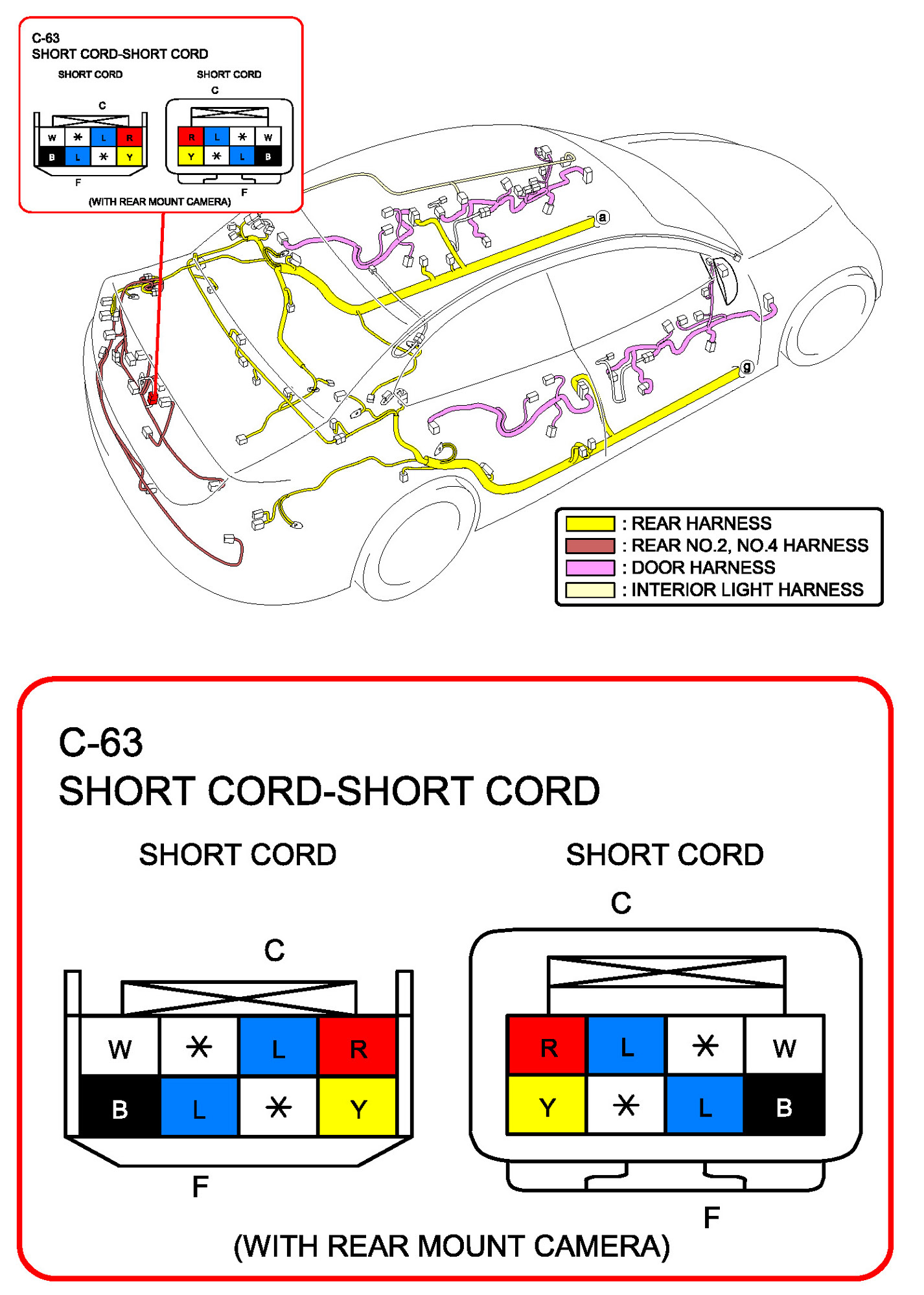 C-63
SHORT CORD-SHORT CORD

SHORT CORD

C

| W | * | L | R |
|---|---|---|---|
| B | L | * | Y |

F

SHORT CORD

C

| R | L | * | W |
|---|---|---|---|
| Y | * | L | B |

F

(WITH REAR MOUNT CAMERA)

a

g

: REAR HARNESS
: REAR NO.2, NO.4 HARNESS
: DOOR HARNESS
: INTERIOR LIGHT HARNESS

C-63
SHORT CORD-SHORT CORD

SHORT CORD

C

| W | * | L | R |
|---|---|---|---|
| B | L | * | Y |

F

SHORT CORD

C

| R | L | * | W |
|---|---|---|---|
| Y | * | L | B |

F

(WITH REAR MOUNT CAMERA)