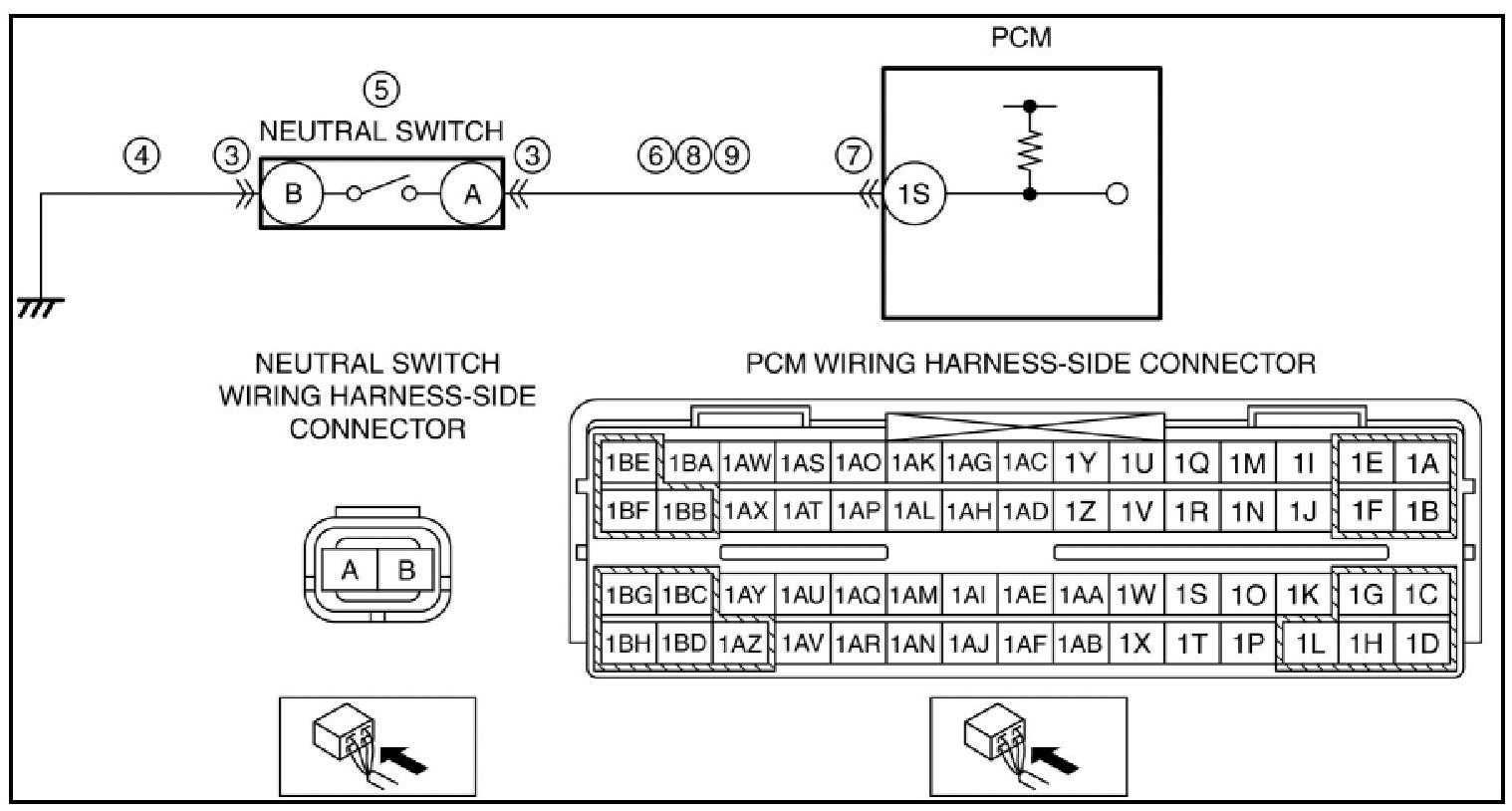 PCM

⑤
NEUTRAL SWITCH

④ ③ B A ③ ⑥⑧⑨ ⑦ 1S

NEUTRAL SWITCH WIRING HARNESS-SIDE CONNECTOR

A B

PCM WIRING HARNESS-SIDE CONNECTOR

| 1BE | 1BA | 1AW | 1AS | 1AO | 1AK | 1AG | 1AC | 1Y | 1U | 1Q | 1M | 1I | 1E | 1A |
|---|---|---|---|---|---|---|---|---|---|---|---|---|---|---|
| 1BF | 1BB | 1AX | 1AT | 1AP | 1AL | 1AH | 1AD | 1Z | 1V | 1R | 1N | 1J | 1F | 1B |
| 1BG | 1BC | 1AY | 1AU | 1AQ | 1AM | 1AI | 1AE | 1AA | 1W | 1S | 1O | 1K | 1G | 1C |
| 1BH | 1BD | 1AZ | 1AV | 1AR | 1AN | 1AJ | 1AF | 1AB | 1X | 1T | 1P | 1L | 1H | 1D |