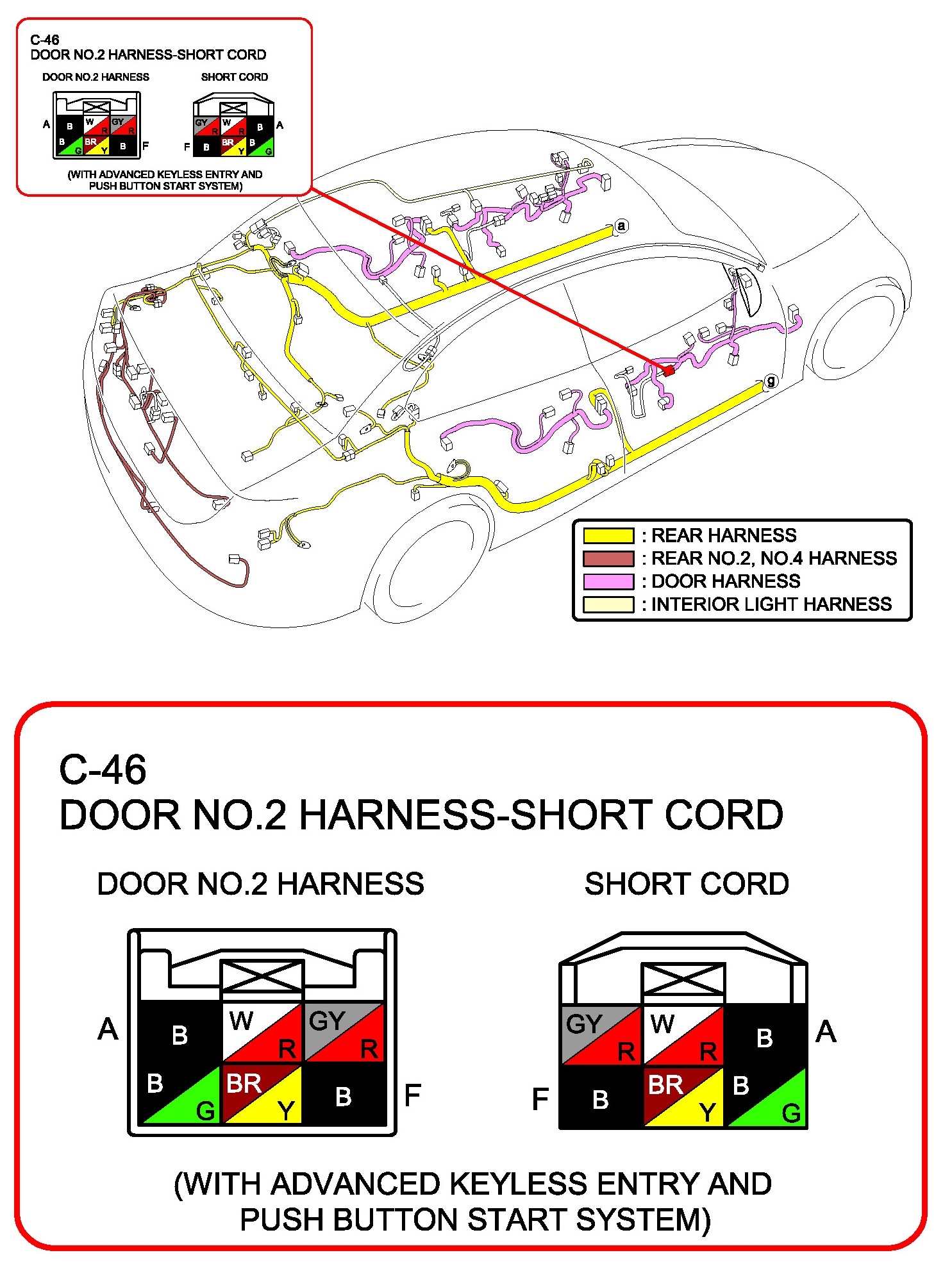 C-46
DOOR NO.2 HARNESS-SHORT CORD

DOOR NO.2 HARNESS

A B W R GY R
B G BR Y B F

SHORT CORD

GY R W R B A
F B BR Y B G

(WITH ADVANCED KEYLESS ENTRY AND PUSH BUTTON START SYSTEM)

a

g

: REAR HARNESS
: REAR NO.2, NO.4 HARNESS
: DOOR HARNESS
: INTERIOR LIGHT HARNESS

C-46
DOOR NO.2 HARNESS-SHORT CORD

DOOR NO.2 HARNESS

A B W R GY R
B G BR Y B F

SHORT CORD

GY R W R B A
F B BR Y B G

(WITH ADVANCED KEYLESS ENTRY AND PUSH BUTTON START SYSTEM)