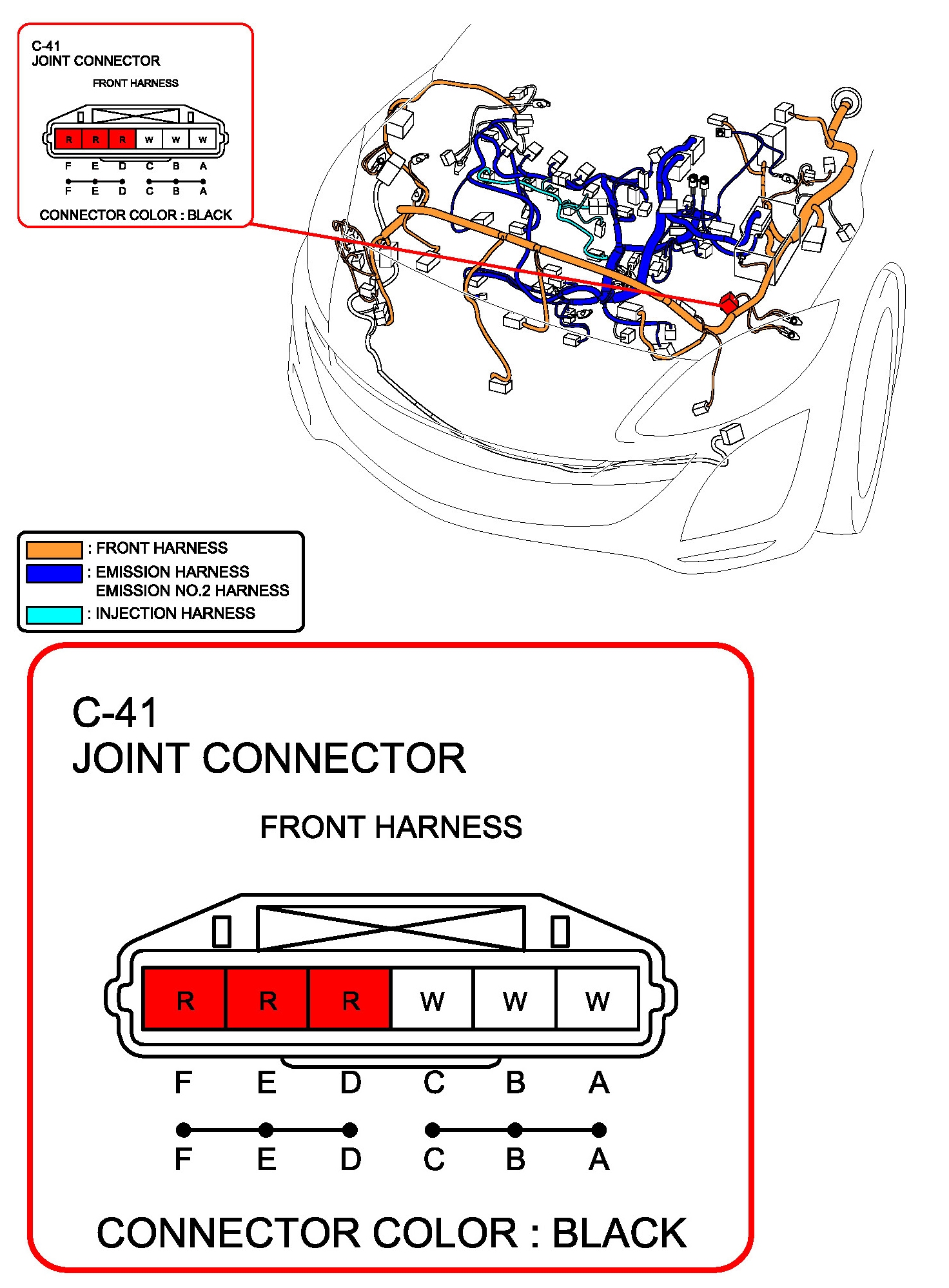 C-41
JOINT CONNECTOR

FRONT HARNESS

R R R W W W

F E D C B A

F E D C B A

CONNECTOR COLOR : BLACK

: FRONT HARNESS
: EMISSION HARNESS
EMISSION NO.2 HARNESS
: INJECTION HARNESS

C-41
JOINT CONNECTOR

FRONT HARNESS

R R R W W W

F E D C B A

F E D C B A

CONNECTOR COLOR : BLACK