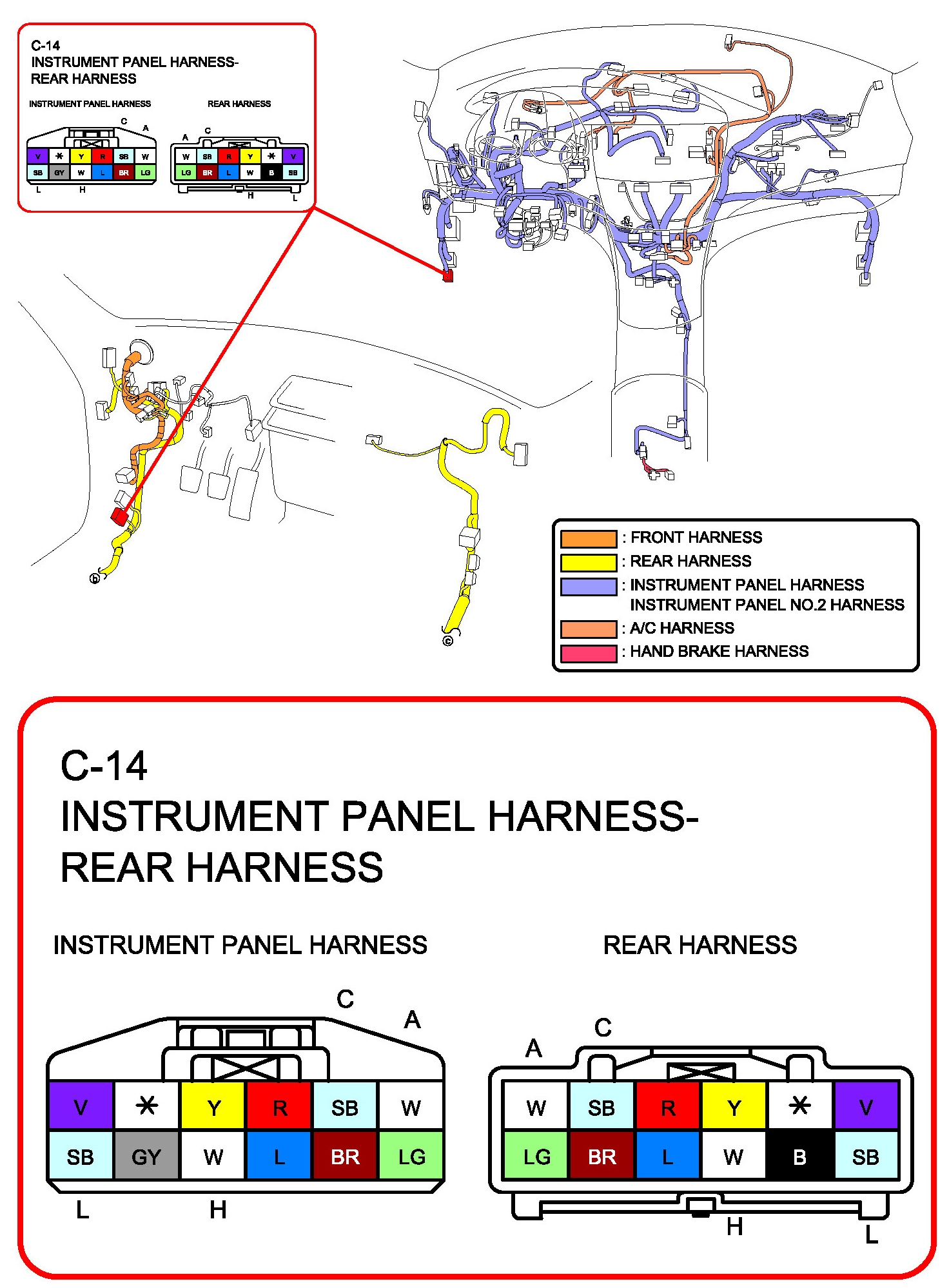 C-14
INSTRUMENT PANEL HARNESS-
REAR HARNESS

INSTRUMENT PANEL HARNESS

C A

| V | * | Y | R | SB | W |
|---|---|---|---|---|---|
| SB | GY | W | L | BR | LG |

L H

REAR HARNESS

A C

| W | SB | R | Y | * | V |
|---|---|---|---|---|---|
| LG | BR | L | W | B | SB |

H L

b

c

: FRONT HARNESS
: REAR HARNESS
: INSTRUMENT PANEL HARNESS
INSTRUMENT PANEL NO.2 HARNESS
: A/C HARNESS
: HAND BRAKE HARNESS

C-14
INSTRUMENT PANEL HARNESS-
REAR HARNESS

INSTRUMENT PANEL HARNESS

C A

| V | * | Y | R | SB | W |
|---|---|---|---|---|---|
| SB | GY | W | L | BR | LG |

L H

REAR HARNESS

A C

| W | SB | R | Y | * | V |
|---|---|---|---|---|---|
| LG | BR | L | W | B | SB |

H L