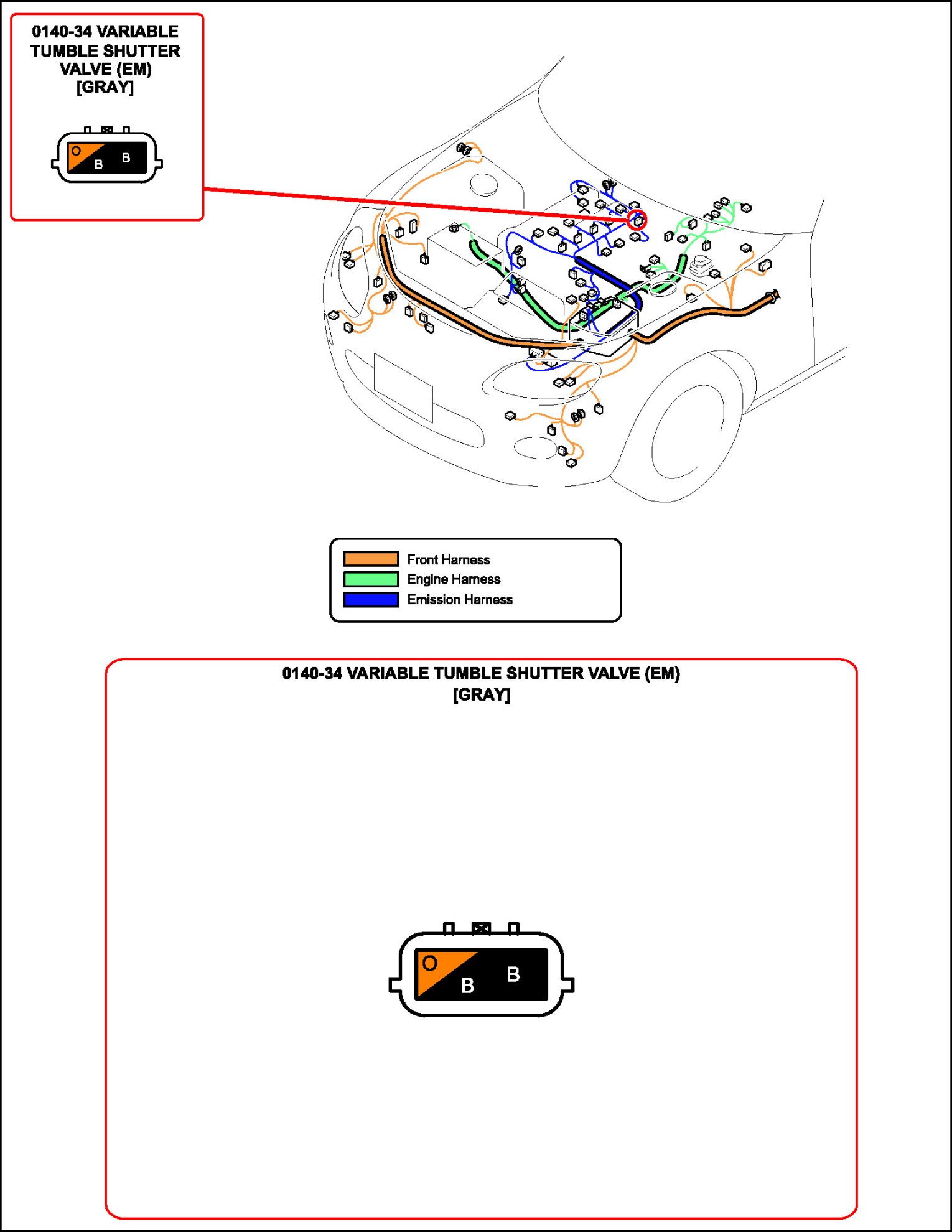 0140-34 VARIABLE TUMBLE SHUTTER VALVE (EM) [GRAY]

O B B

Front Harness
Engine Harness
Emission Harness

0140-34 VARIABLE TUMBLE SHUTTER VALVE (EM) [GRAY]

O B B