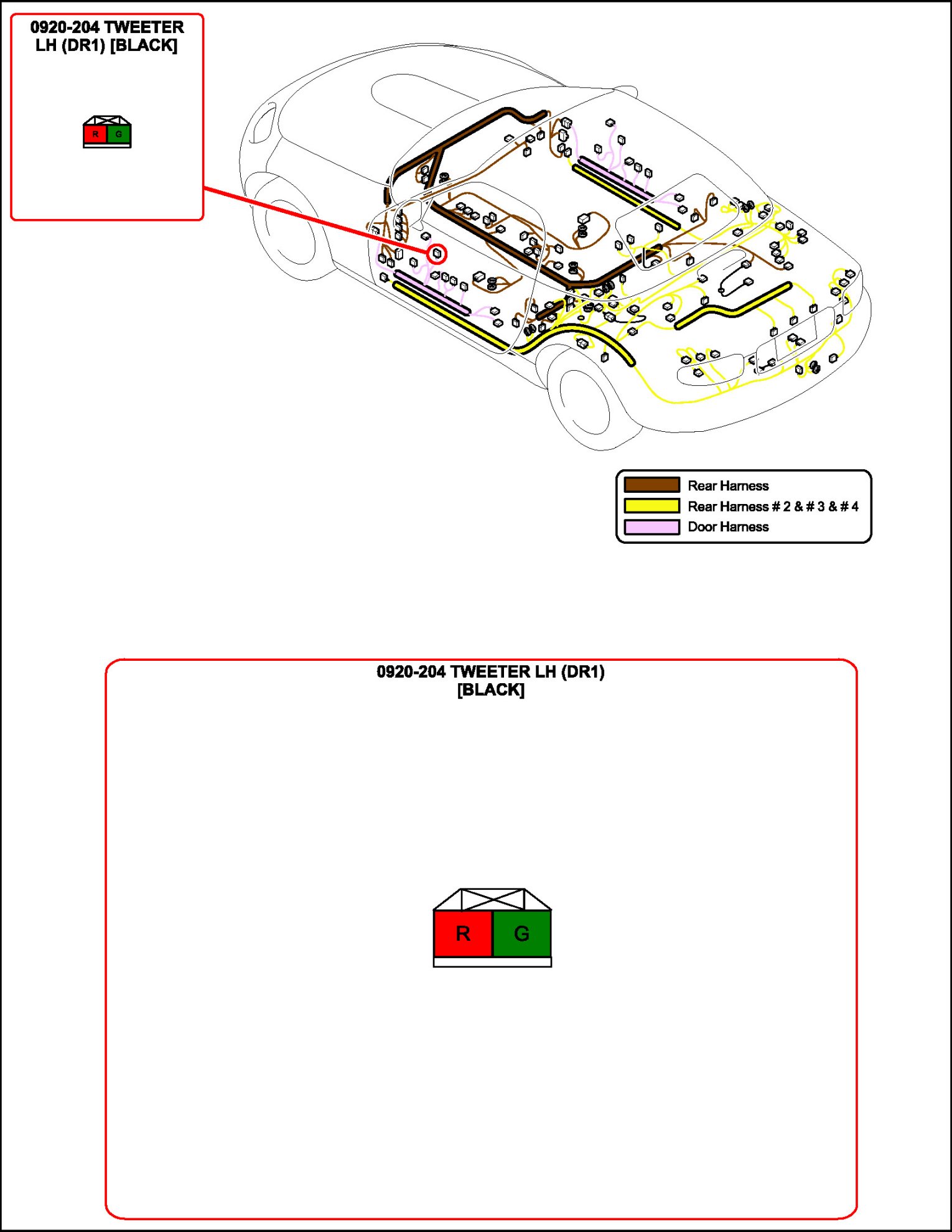 0920-204 TWEETER LH (DR1) [BLACK]

R G

Rear Harness
Rear Harness # 2 & # 3 & # 4
Door Harness

0920-204 TWEETER LH (DR1) [BLACK]

R G