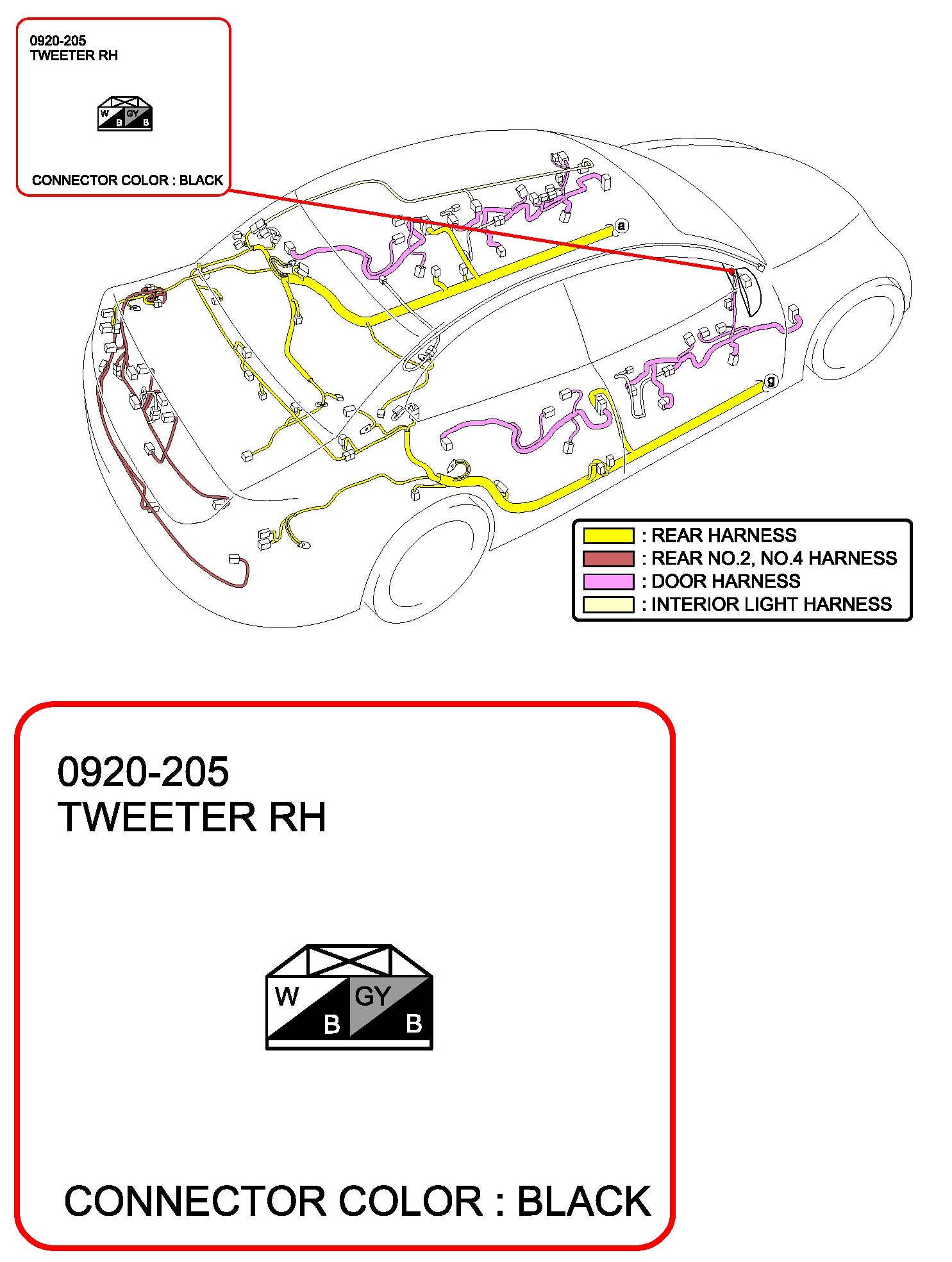 0920-205
TWEETER RH

W GY
B B

CONNECTOR COLOR : BLACK

a

g

: REAR HARNESS
: REAR NO.2, NO.4 HARNESS
: DOOR HARNESS
: INTERIOR LIGHT HARNESS

0920-205
TWEETER RH

W GY
B B

CONNECTOR COLOR : BLACK