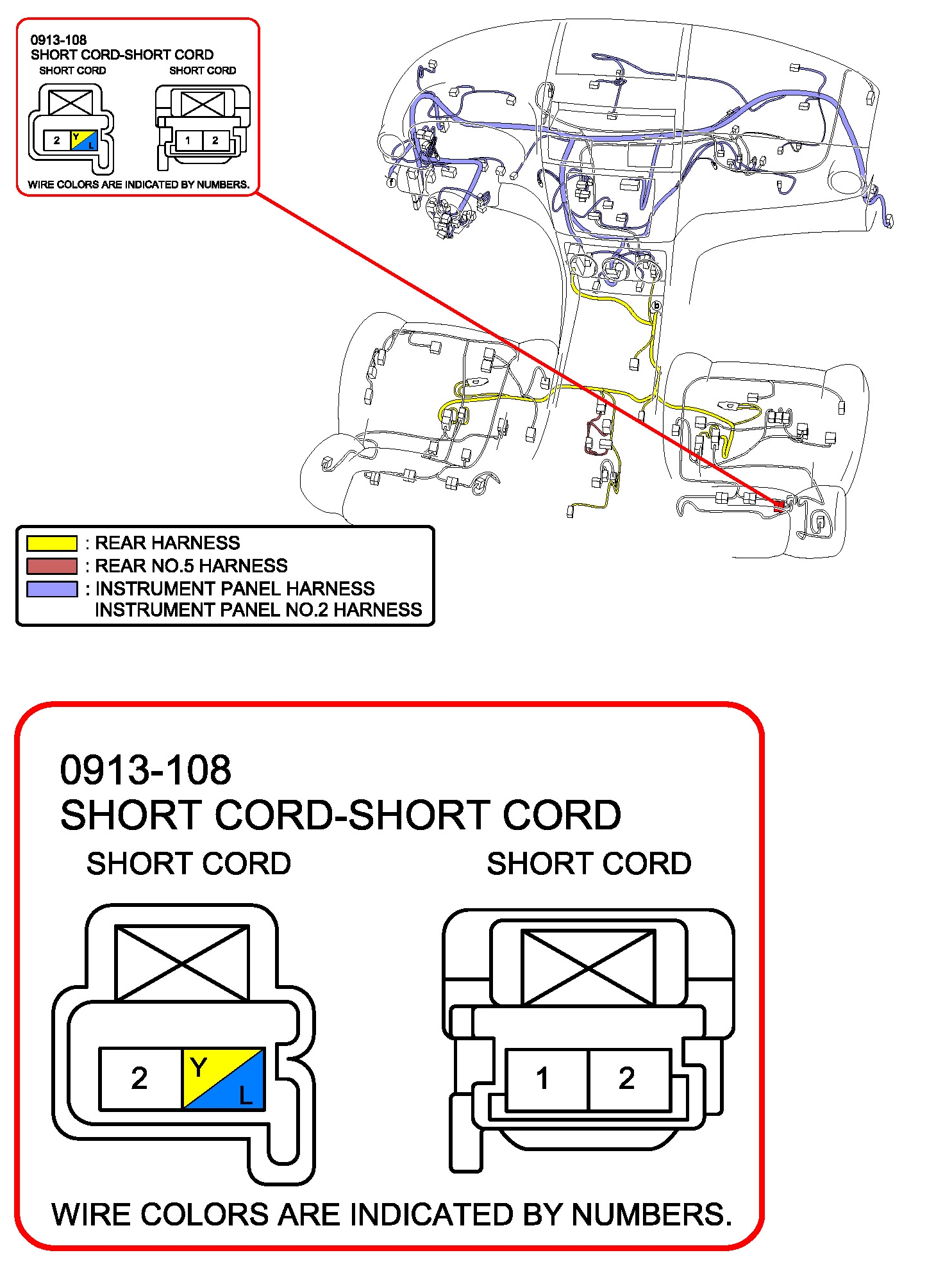 0913-108
SHORT CORD-SHORT CORD
SHORT CORD
SHORT CORD

2 Y L

1 2

WIRE COLORS ARE INDICATED BY NUMBERS.

f

b

: REAR HARNESS
: REAR NO.5 HARNESS
: INSTRUMENT PANEL HARNESS
INSTRUMENT PANEL NO.2 HARNESS

0913-108
SHORT CORD-SHORT CORD
SHORT CORD
SHORT CORD

2 Y L

1 2

WIRE COLORS ARE INDICATED BY NUMBERS.