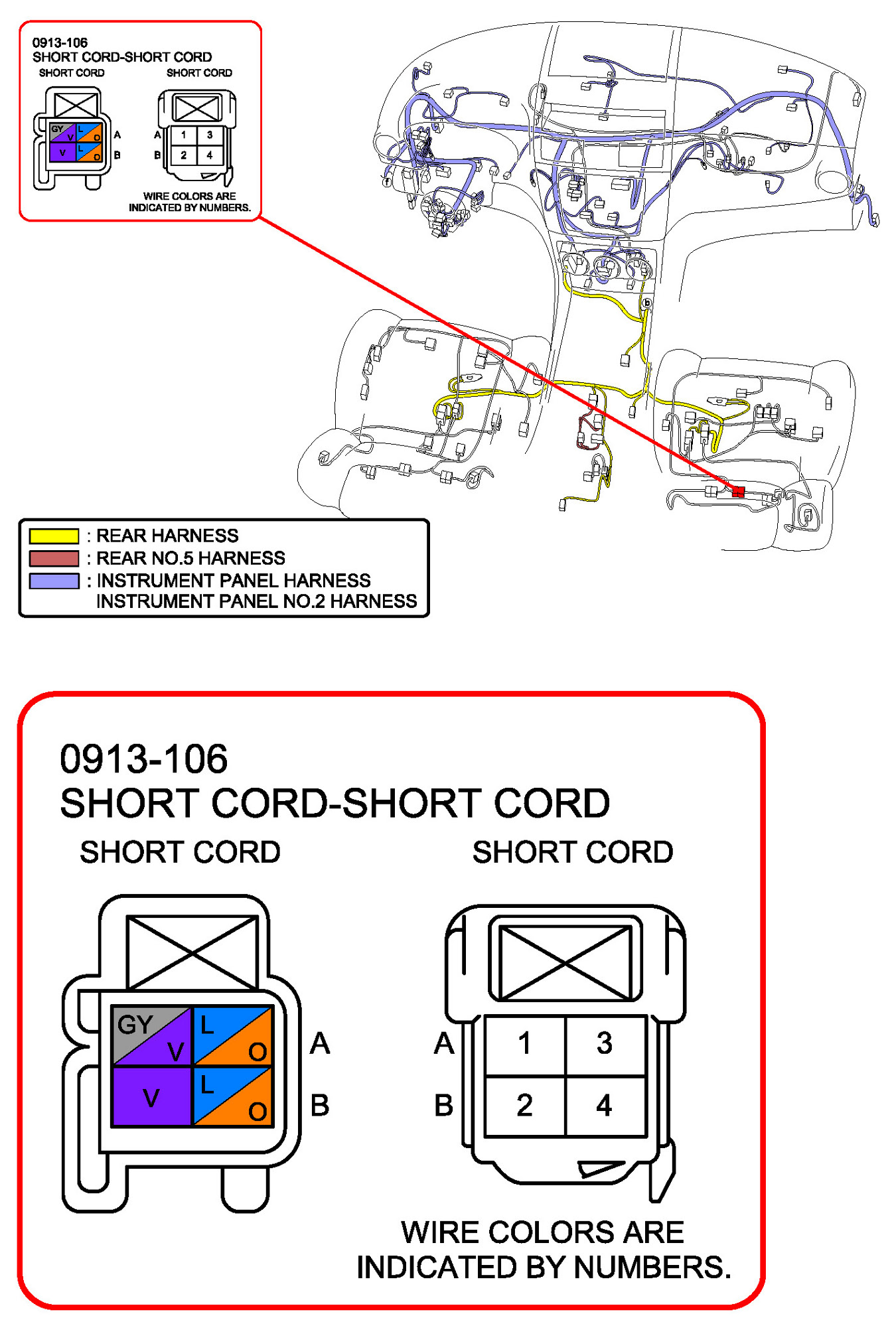 0913-106
SHORT CORD-SHORT CORD
SHORT CORD
SHORT CORD

GY V L O A
V L O B

A 1 3
B 2 4

WIRE COLORS ARE INDICATED BY NUMBERS.

f

b

: REAR HARNESS
: REAR NO.5 HARNESS
: INSTRUMENT PANEL HARNESS
INSTRUMENT PANEL NO.2 HARNESS

0913-106
SHORT CORD-SHORT CORD
SHORT CORD
SHORT CORD

GY V L O A
V L O B

A 1 3
B 2 4

WIRE COLORS ARE INDICATED BY NUMBERS.