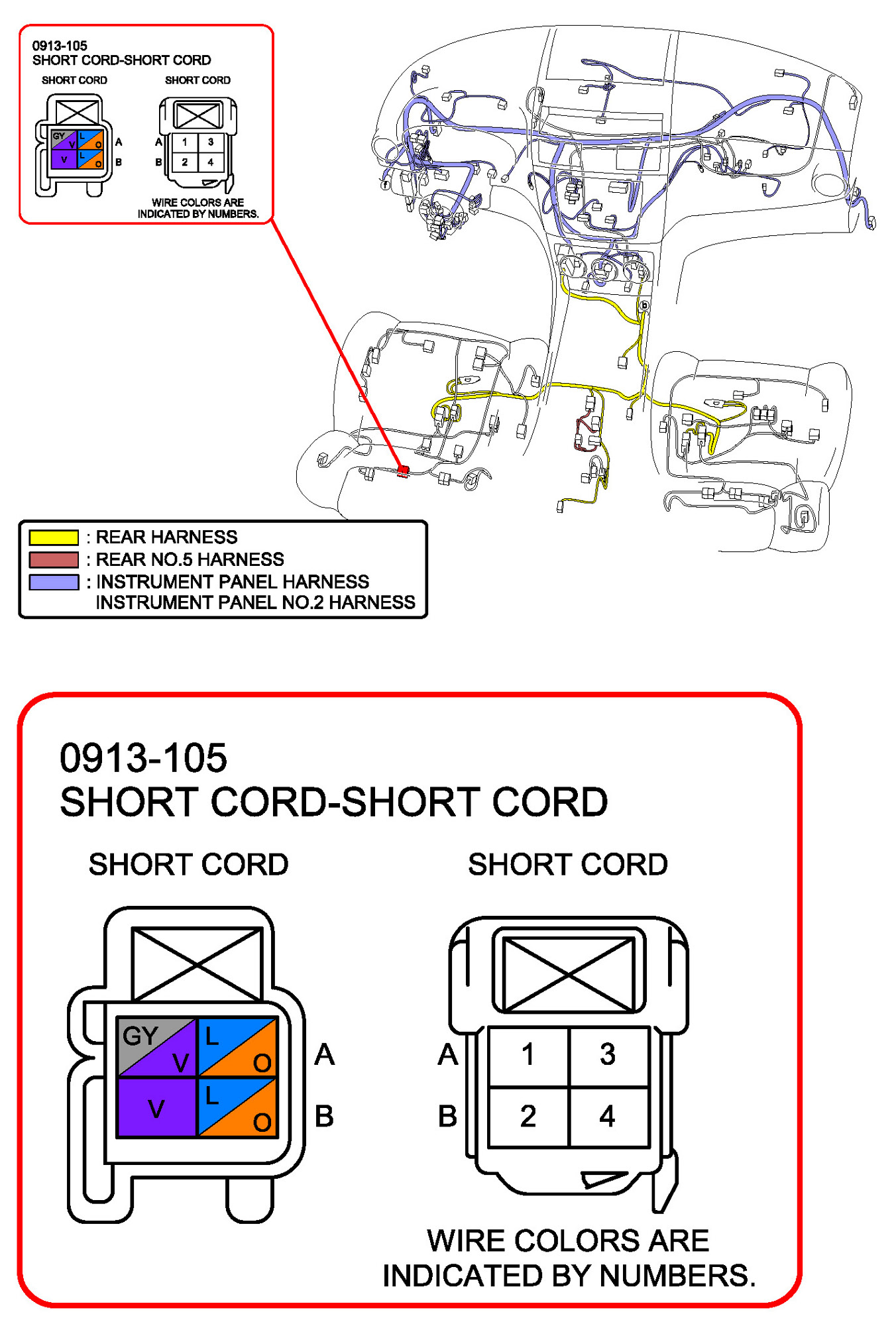 0913-105
SHORT CORD-SHORT CORD

SHORT CORD

GY V L O A
V L O B

SHORT CORD

A 1 3
B 2 4

WIRE COLORS ARE INDICATED BY NUMBERS.

f

b

: REAR HARNESS
: REAR NO.5 HARNESS
: INSTRUMENT PANEL HARNESS
INSTRUMENT PANEL NO.2 HARNESS

0913-105
SHORT CORD-SHORT CORD

SHORT CORD

GY V L O A
V L O B

SHORT CORD

A 1 3
B 2 4

WIRE COLORS ARE INDICATED BY NUMBERS.